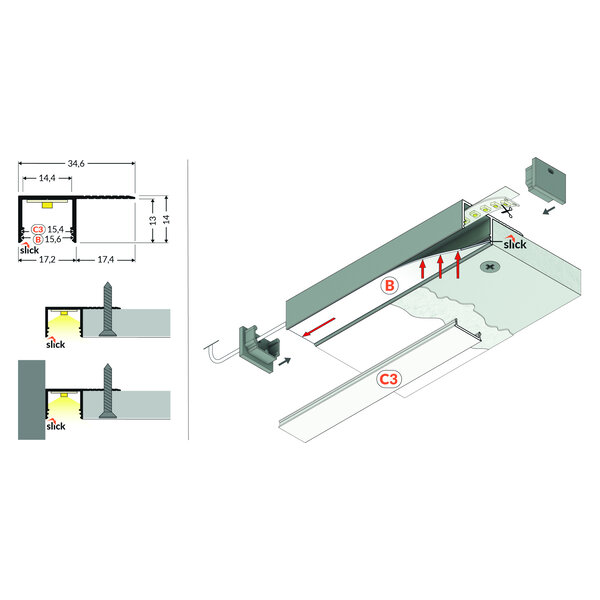 34,6
14,4
13
14
C3 15,4
B 15,6
slick
17,2
17,4
slick
slick
slick
B
C3