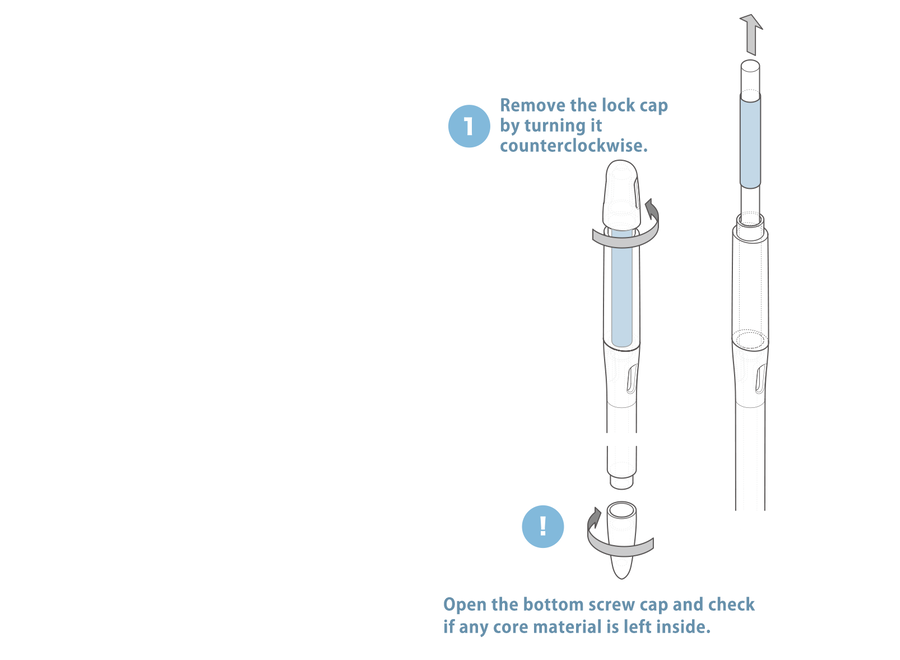 1

Remove the lock cap by turning it counterclockwise.

!

Open the bottom screw cap and check if any core material is left inside.