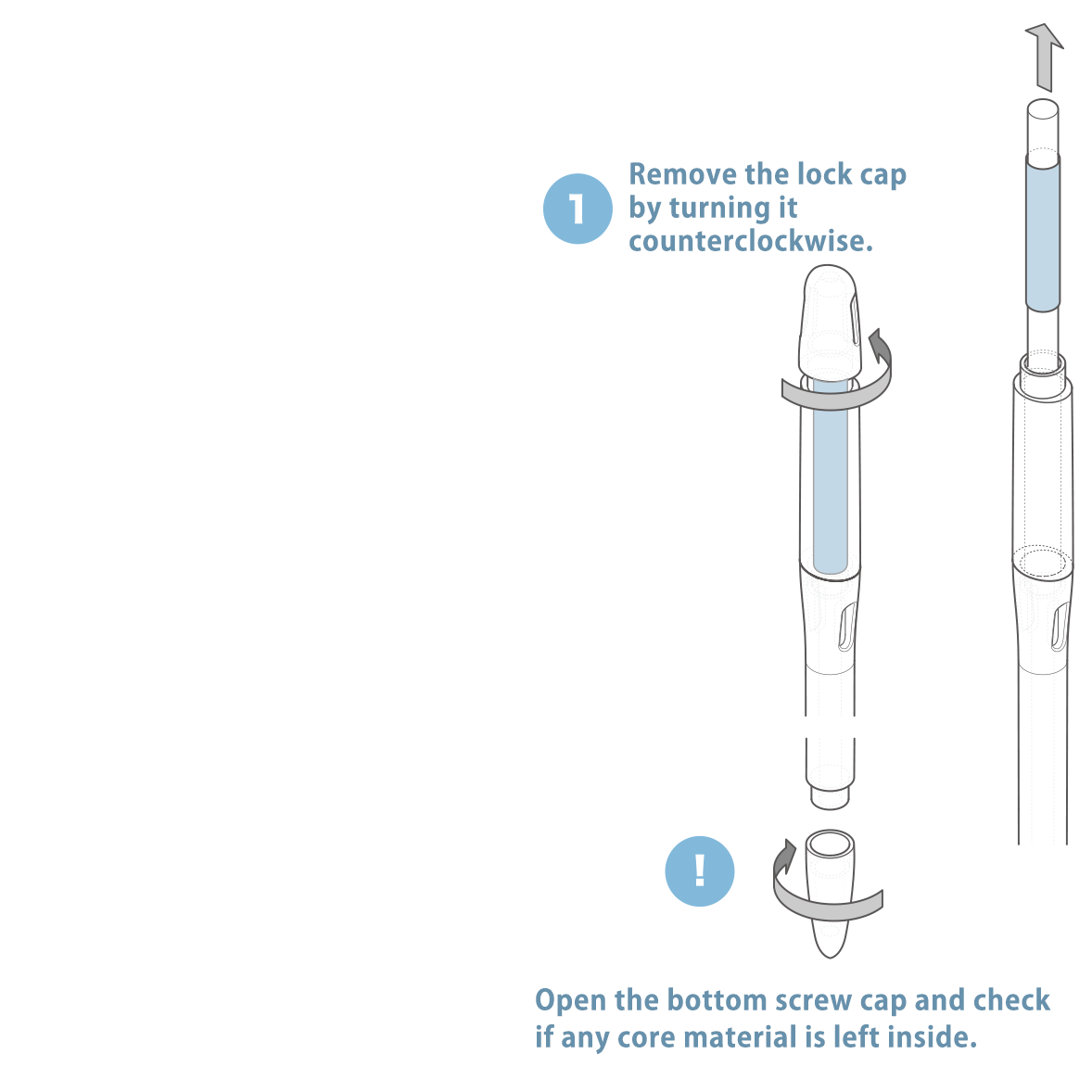 1

Remove the lock cap by turning it counterclockwise.

!

Open the bottom screw cap and check if any core material is left inside.