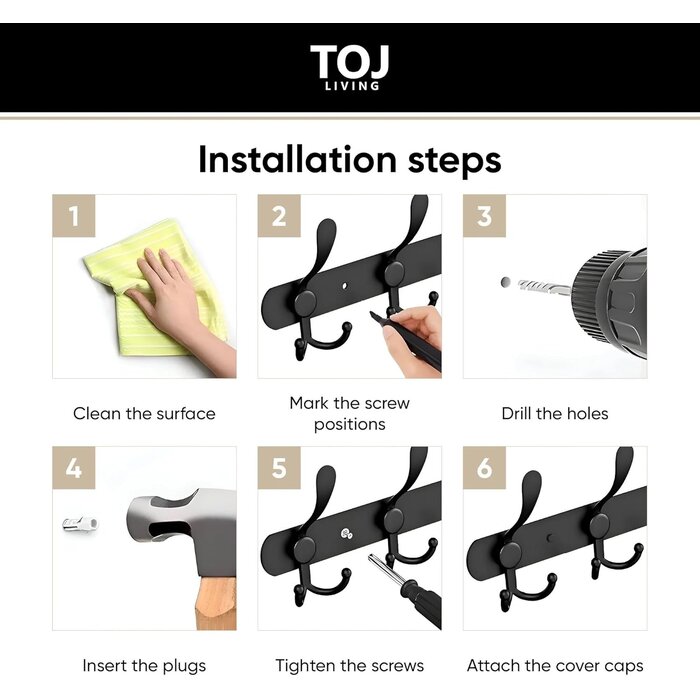 TOJ
LIVING

Installation steps

1

Clean the surface

2

Mark the screw positions

3

Drill the holes

4

Insert the plugs

5

Tighten the screws

6

Attach the cover caps