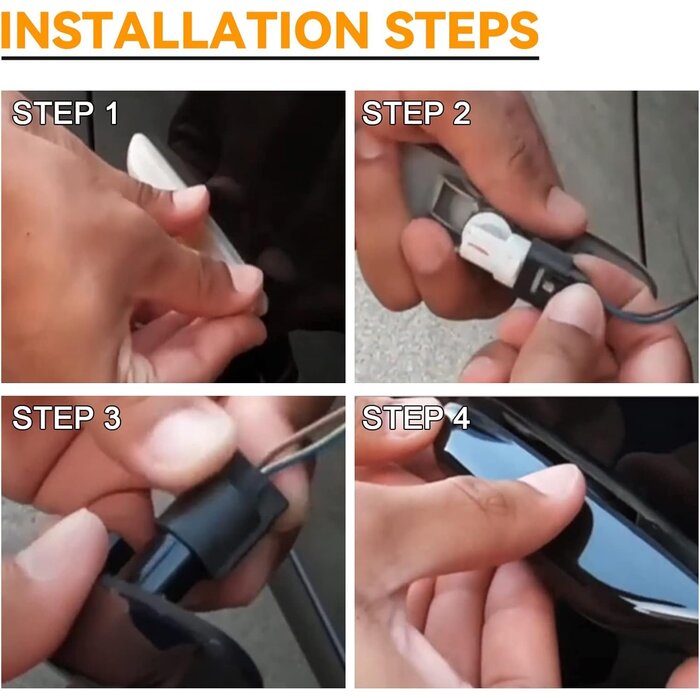 INSTALLATION STEPS

STEP 1

STEP 2

STEP 3

STEP 4