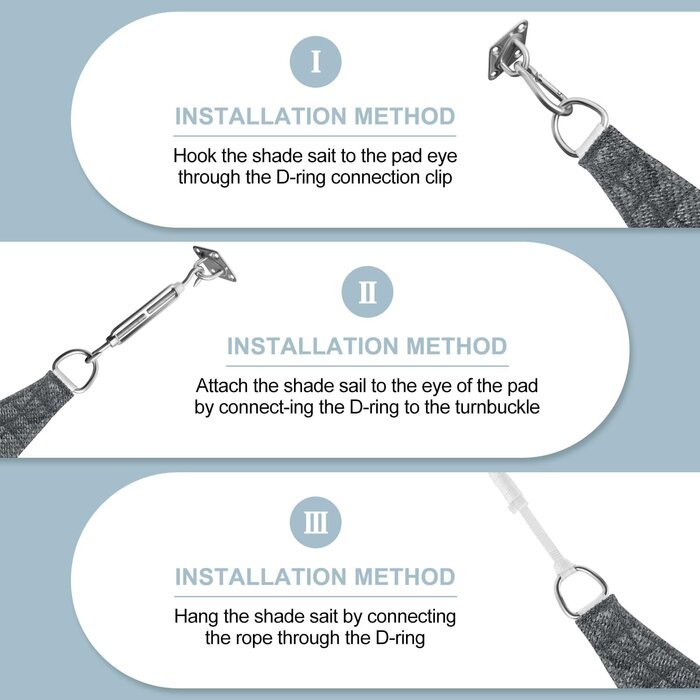 I

INSTALLATION METHOD

Hook the shade sait to the pad eye through the D-ring connection clip

II

INSTALLATION METHOD

Attach the shade sail to the eye of the pad by connect-ing the D-ring to the turnbuckle

III

INSTALLATION METHOD

Hang the shade sait by connecting the rope through the D-ring