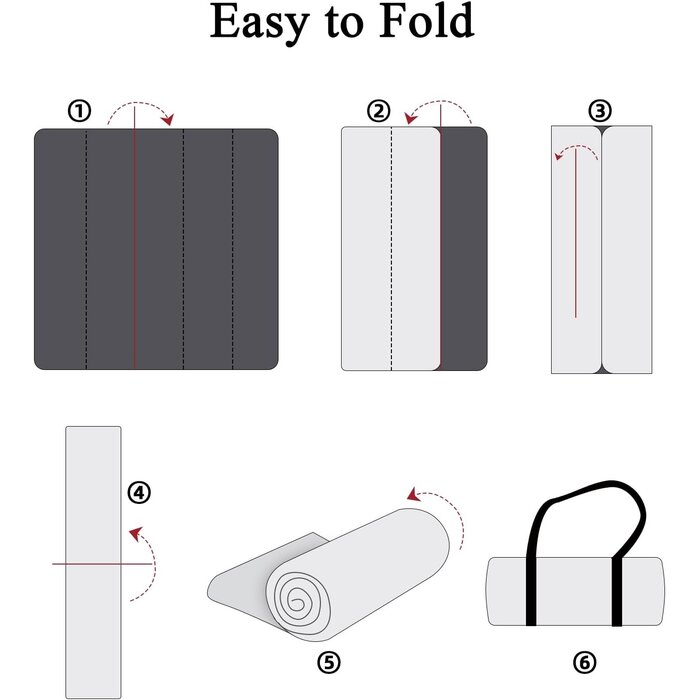 Easy to Fold

①

②

③

④

⑤

⑥