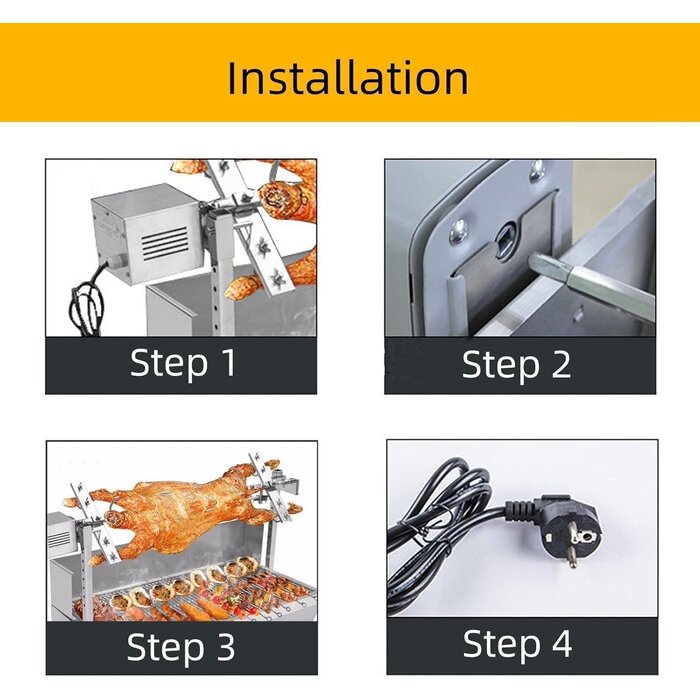 Installation

Step 1

Step 2

Step 3

Step 4