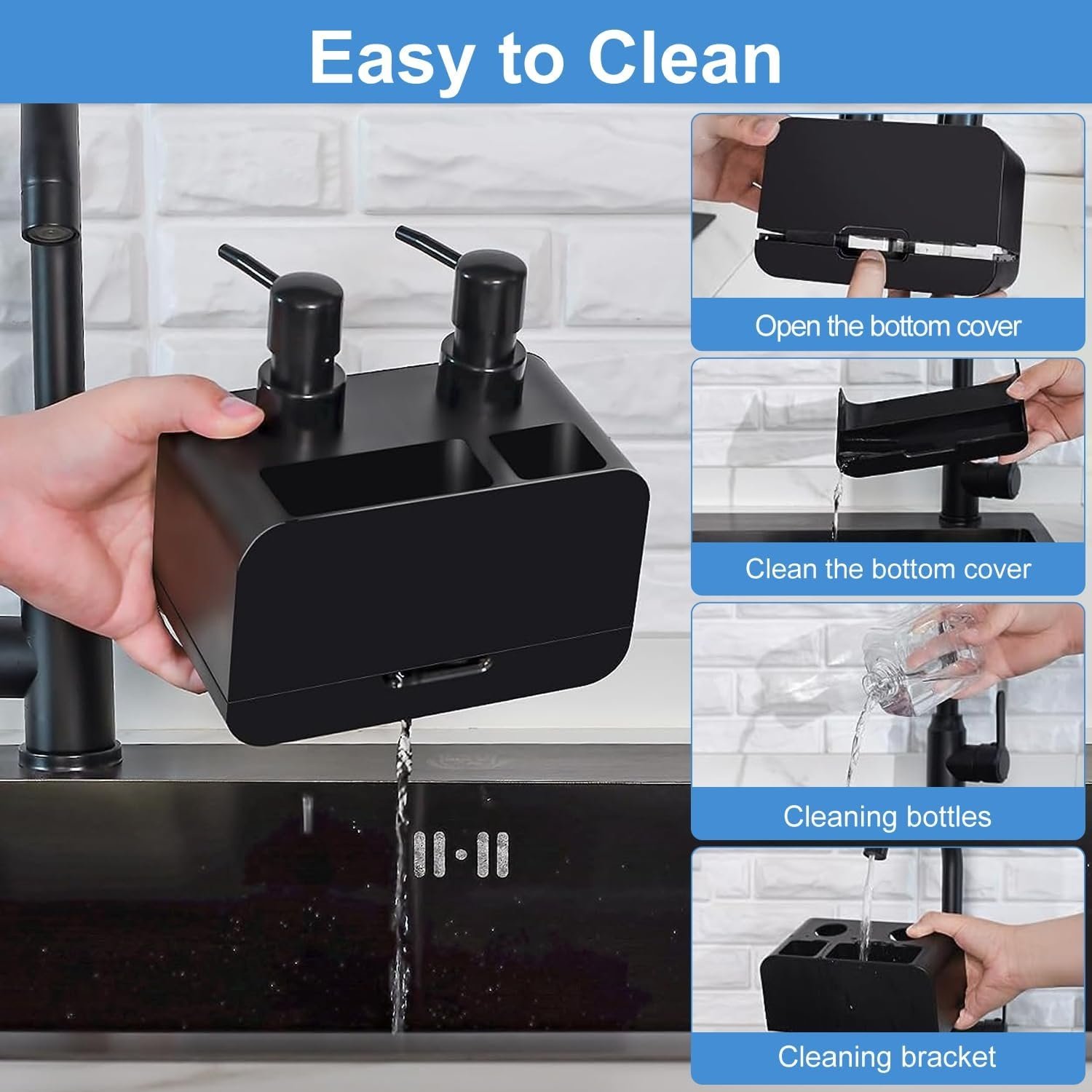 Easy to Clean

Open the bottom cover

Clean the bottom cover

Cleaning bottles

Cleaning bracket