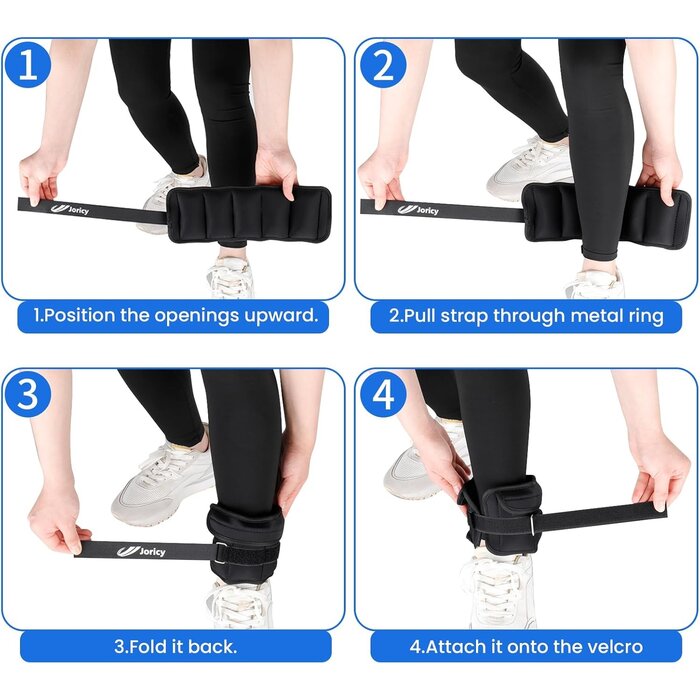 1

Joricy

1.Position the openings upward.

2

Joricy

2.Pull strap through metal ring

3

Joricy

3.Fold it back.

4

4.Attach it onto the velcro