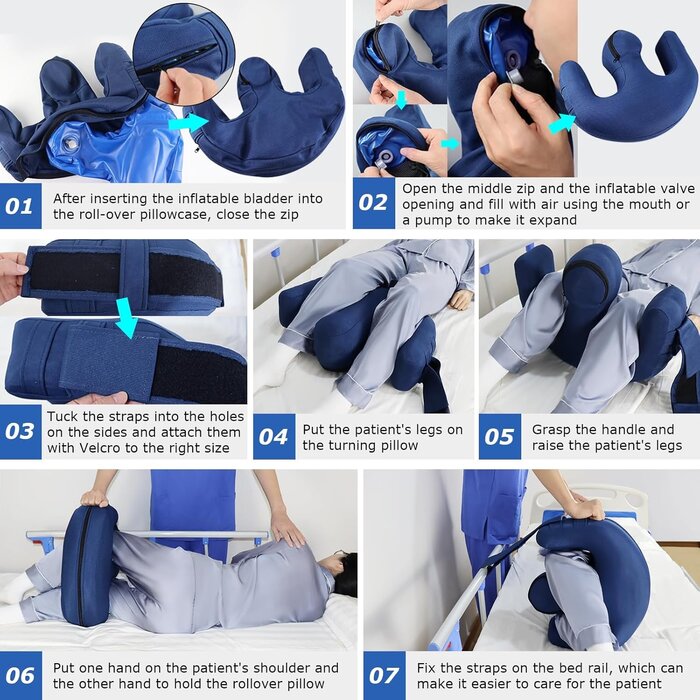 01 After inserting the inflatable bladder into the roll-over pillowcase, close the zip

02 Open the middle zip and the inflatable valve opening and fill with air using the mouth or a pump to make it expand

03 Tuck the straps into the holes on the sides and attach them with Velcro to the right size

04 Put the patient's legs on the turning pillow

05 Grasp the handle and raise the patient's legs

06 Put one hand on the patient's shoulder and the other hand to hold the rollover pillow

07 Fix the straps on the bed rail, which can make it easier to care for the patient