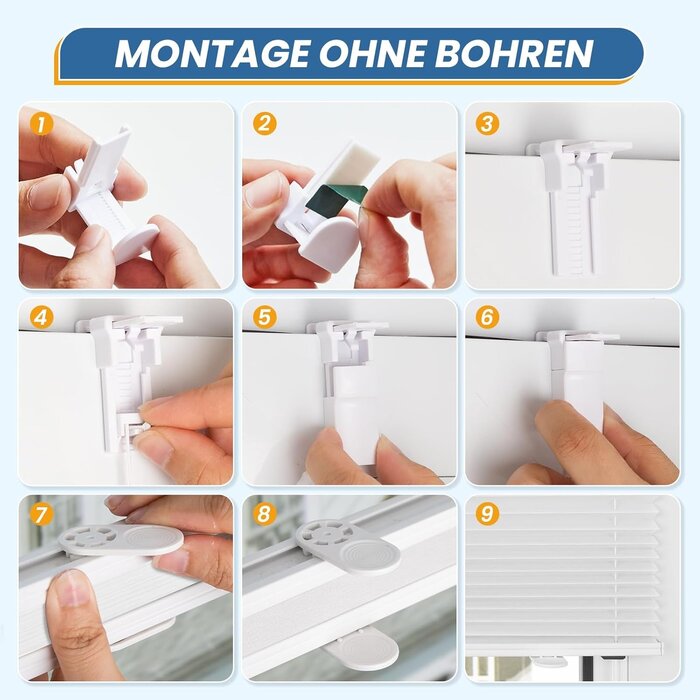 MONTAGE OHNE BOHREN

1

2

3

4

5

6

7

8

9