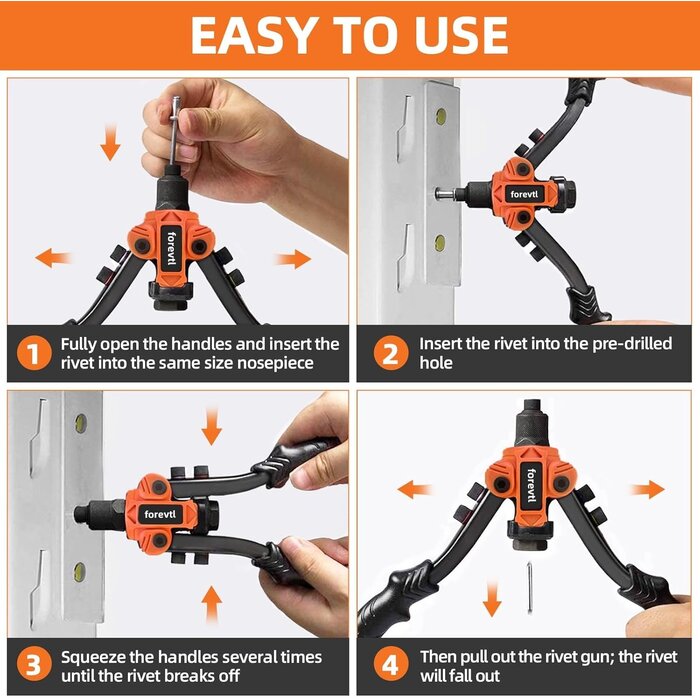 EASY TO USE

forevtl

1 Fully open the handles and insert the rivet into the same size nosepiece

forevtl

2 Insert the rivet into the pre-drilled hole

forevtl

3 Squeeze the handles several times until the rivet breaks off

forevtl

4 Then pull out the rivet gun; the rivet will fall out