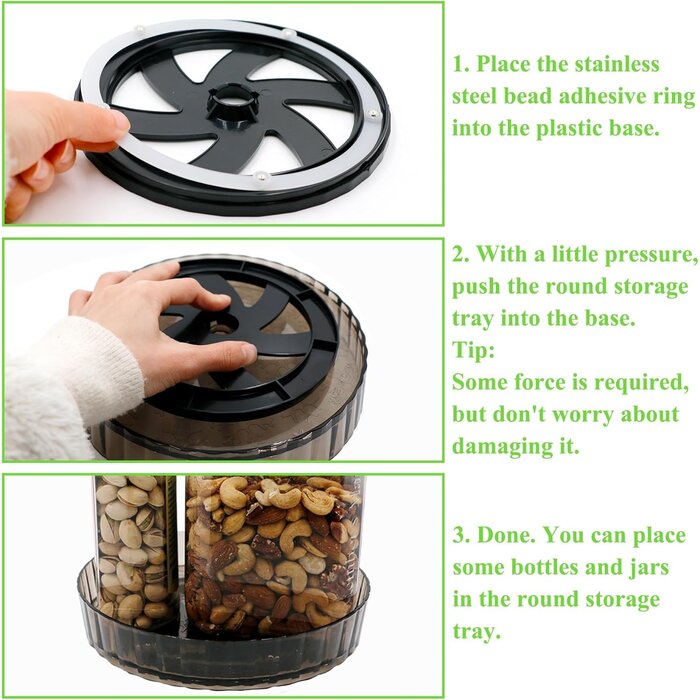 1. Place the stainless steel bead adhesive ring into the plastic base.

2. With a little pressure, push the round storage tray into the base.
Tip:
Some force is required, but don't worry about damaging it.

3. Done. You can place some bottles and jars in the round storage tray.