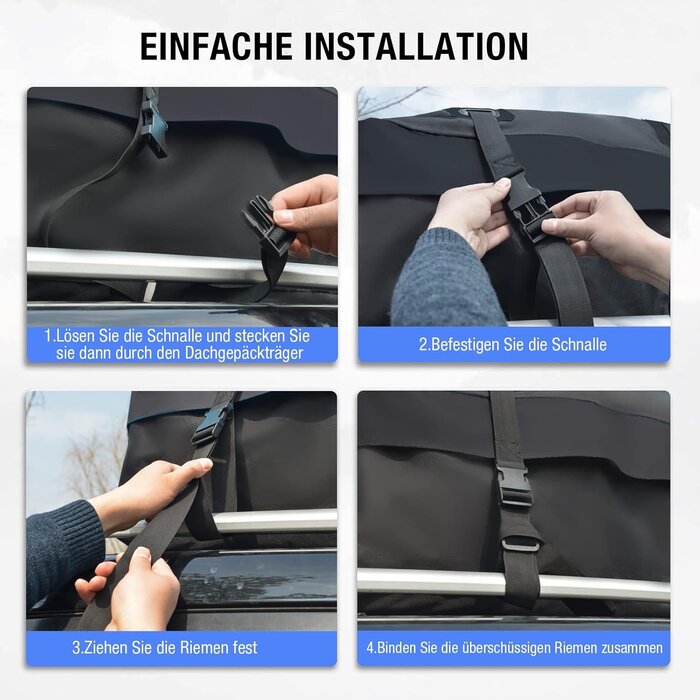 EINFACHE INSTALLATION

1.Lösen Sie die Schnalle und stecken Sie sie dann durch den Dachgepäckträger

2.Befestigen Sie die Schnalle

3.Ziehen Sie die Riemen fest

4.Binden Sie die überschüssigen Riemen zusammen