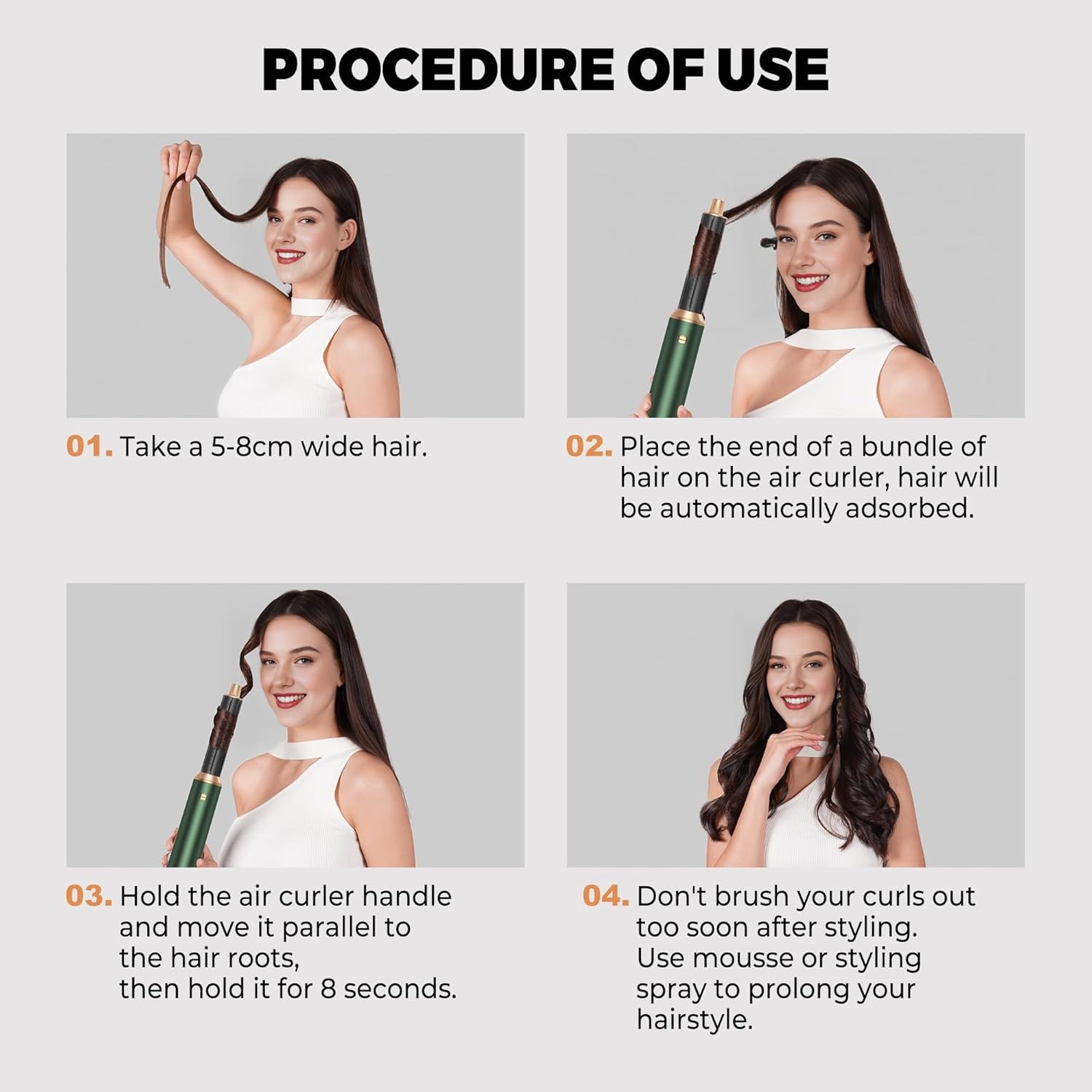 PROCEDURE OF USE

01. Take a 5-8cm wide hair.

02. Place the end of a bundle of hair on the air curler, hair will be automatically adsorbed.

03. Hold the air curler handle and move it parallel to the hair roots,
then hold it for 8 seconds.

04. Don't brush your curls out too soon after styling.
Use mousse or styling spray to prolong your hairstyle.