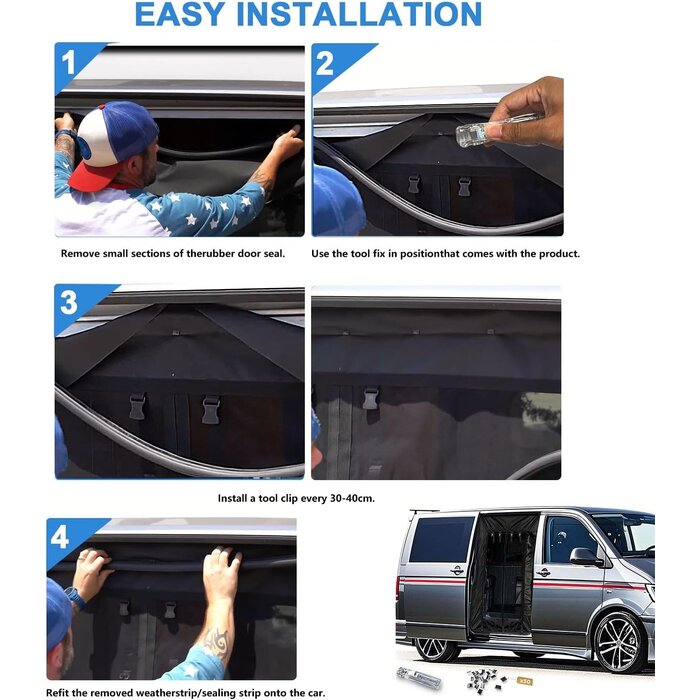 EASY INSTALLATION

1

Remove small sections of therubber door seal.

2

Use the tool fix in positionthat comes with the product.

3

Install a tool clip every 30-40cm.

4

Refit the removed weatherstrip/sealing strip onto the car.

x50