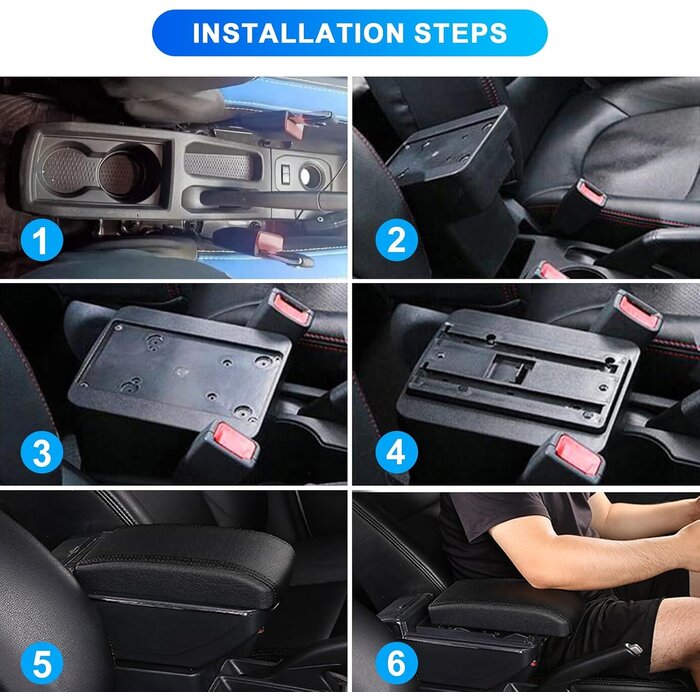 INSTALLATION STEPS

1

2

3

4

5

6