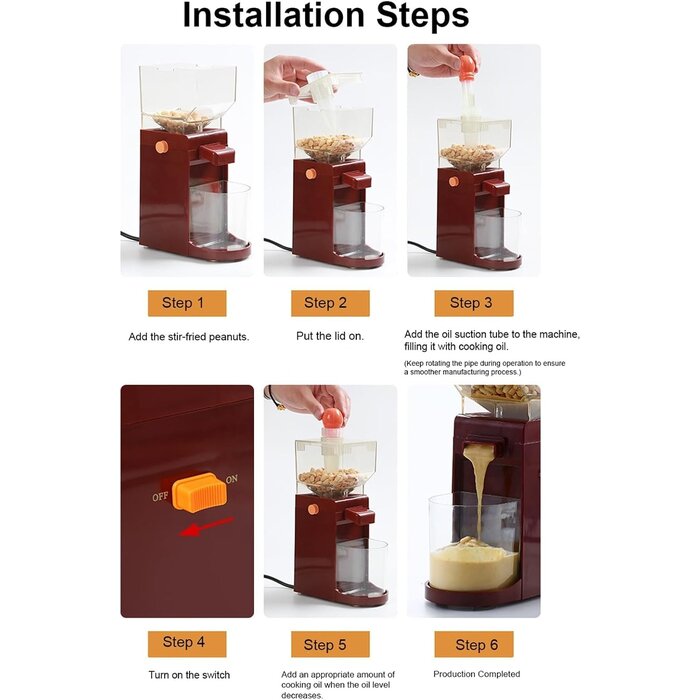 Installation Steps

Step 1

Add the stir-fried peanuts.

Step 2

Put the lid on.

Step 3

Add the oil suction tube to the machine, filling it with cooking oil.

(Keep rotating the pipe during operation to ensure a smoother manufacturing process.)

OFF ON

Step 4

Turn on the switch

Step 5

Add an appropriate amount of cooking oil when the oil level decreases.

Step 6

Production Completed