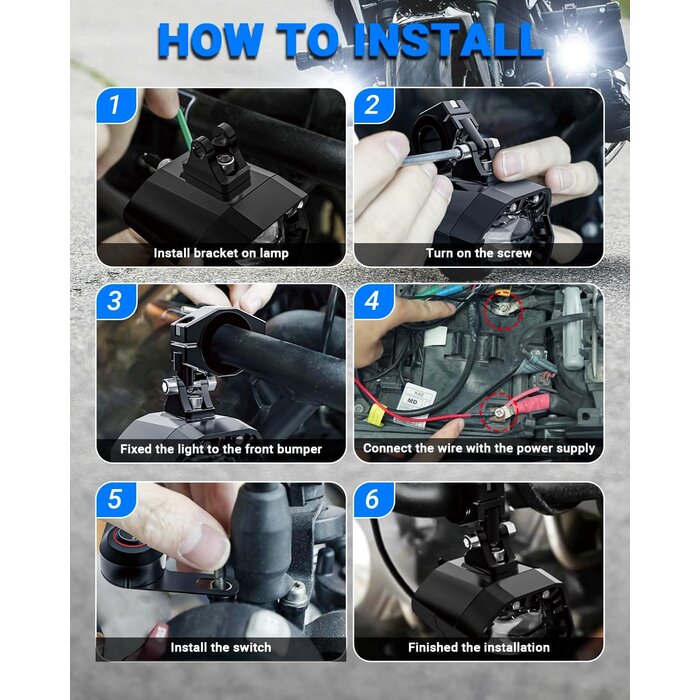 HOW TO INSTALL

1
Install bracket on lamp

2
Turn on the screw

3
Fixed the light to the front bumper

4
Connect the wire with the power supply

5
Install the switch

6
Finished the installation