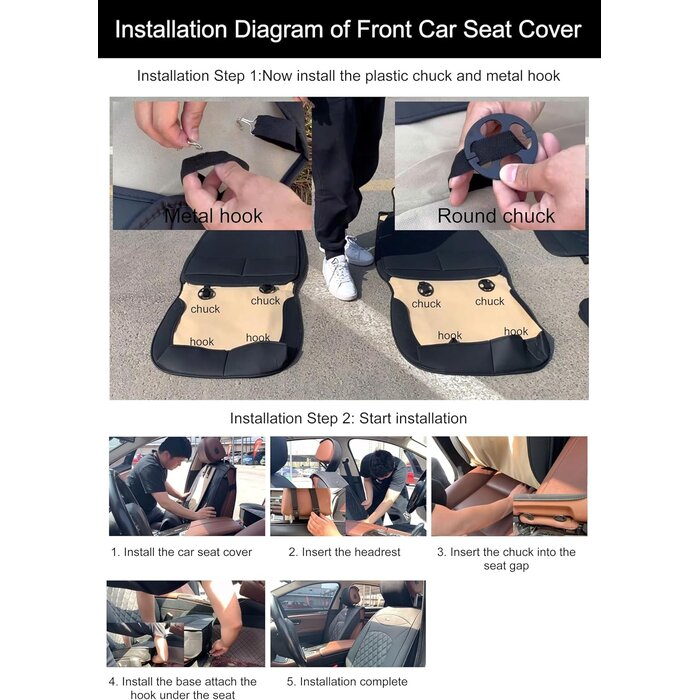 Installation Diagram of Front Car Seat Cover

Installation Step 1:Now install the plastic chuck and metal hook

Metal hook

Round chuck

chuck
chuck
hook
hook

chuck
chuck
hook
hook

Installation Step 2: Start installation

1. Install the car seat cover

2. Insert the headrest

3. Insert the chuck into the seat gap

4. Install the base attach the hook under the seat

5. Installation complete