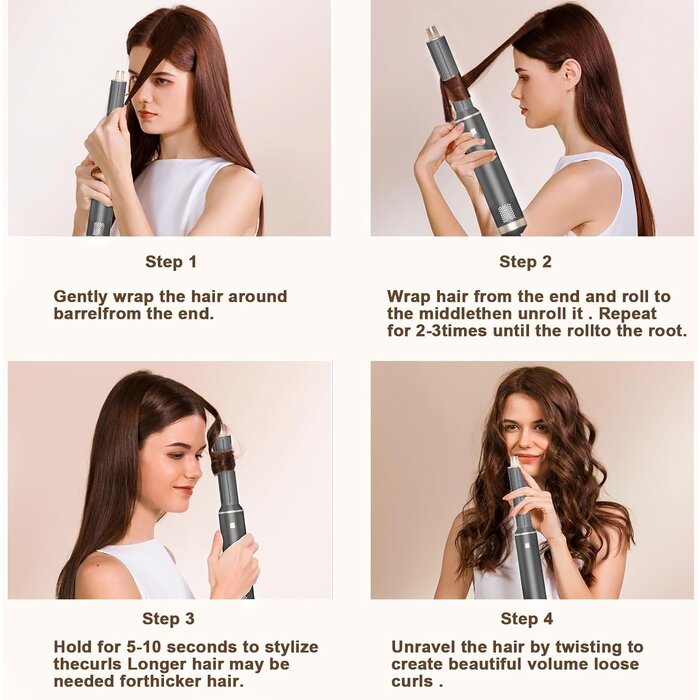 Step 1

Gently wrap the hair around barrelfrom the end.

Step 2

Wrap hair from the end and roll to the middlethen unroll it . Repeat for 2-3times until the rollto the root.

Step 3

Hold for 5-10 seconds to stylize thecurls Longer hair may be needed forthicker hair.

Step 4

Unravel the hair by twisting to create beautiful volume loose curls .