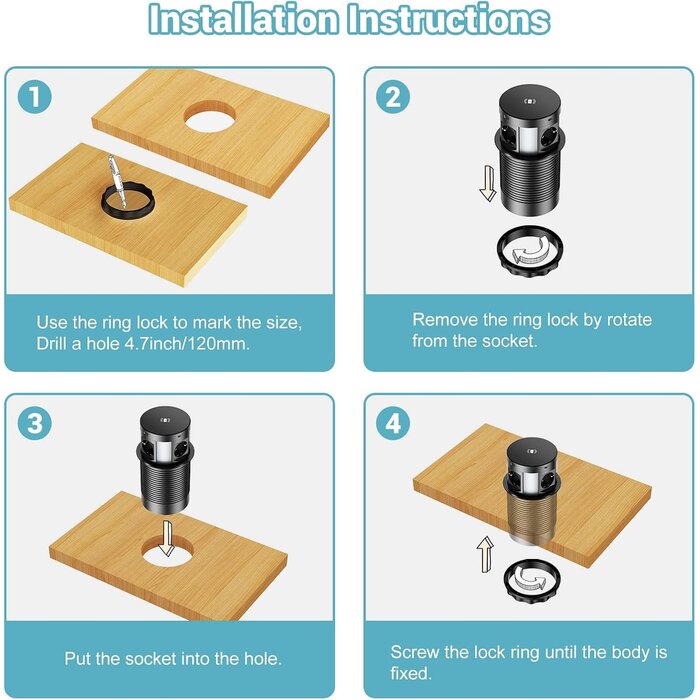 Installation Instructions

1

Use the ring lock to mark the size, Drill a hole 4.7inch/120mm.

2

Remove the ring lock by rotate from the socket.

3

Put the socket into the hole.

4

Screw the lock ring until the body is fixed.