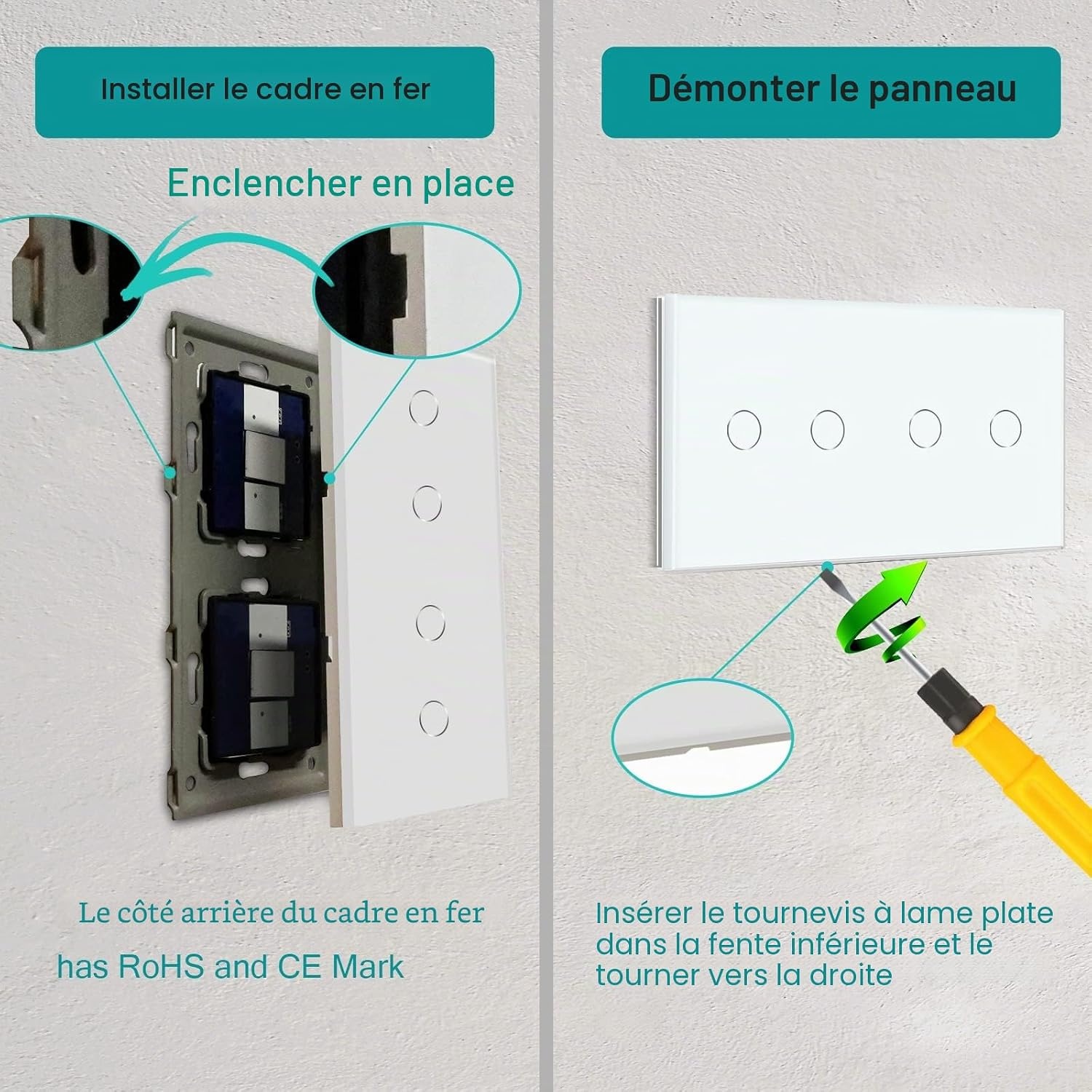 Installer le cadre en fer

Enclencher en place

Le côté arrière du cadre en fer

has RoHS and CE Mark

Démonter le panneau

Insérer le tournevis à lame plate dans la fente inférieure et le tourner vers la droite