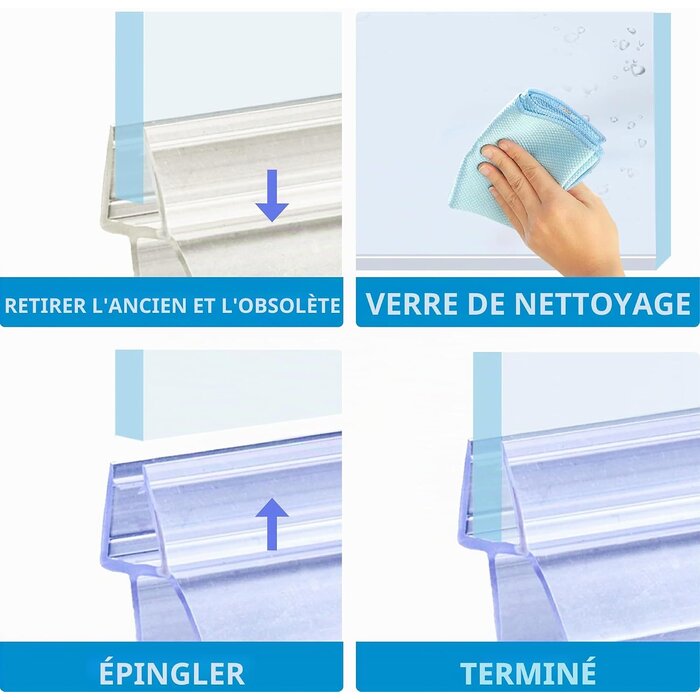 RETIRER L'ANCIEN ET L'OBSOLÈTE

VERRE DE NETTOYAGE

ÉPINGLER

TERMINÉ