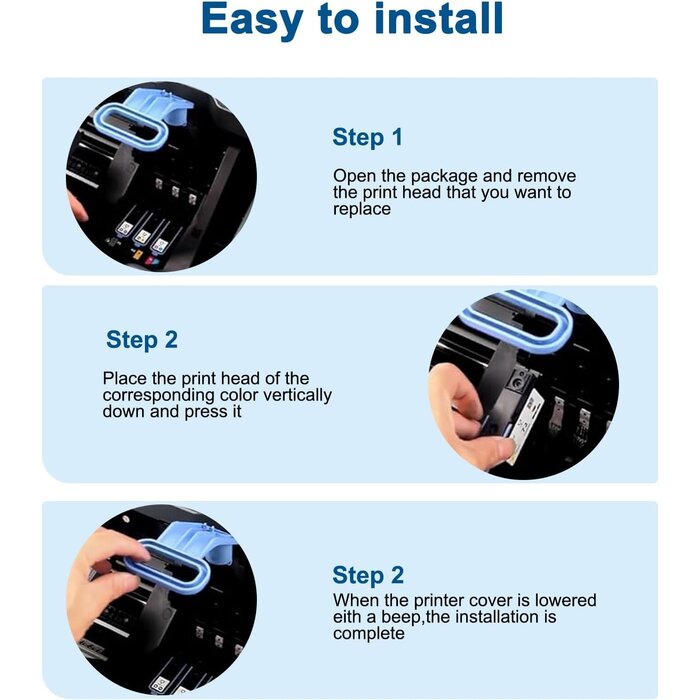 Easy to install

Step 1

Open the package and remove the print head that you want to replace

Step 2

Place the print head of the corresponding color vertically down and press it

Step 2

When the printer cover is lowered eith a beep,the installation is complete