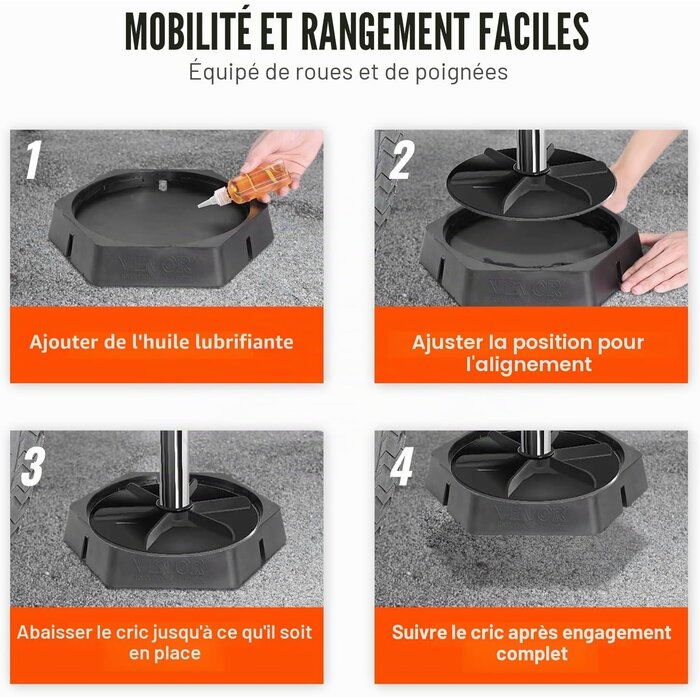 MOBILITÉ ET RANGEMENT FACILES
Équipé de roues et de poignées

1
VEVOR
Ajouter de l'huile lubrifiante

2
VEVOR
Ajuster la position pour l'alignement

3
VEVOR
Abaisser le cric jusqu'à ce qu'il soit en place

4
VEVOR
Suivre le cric après engagement complet