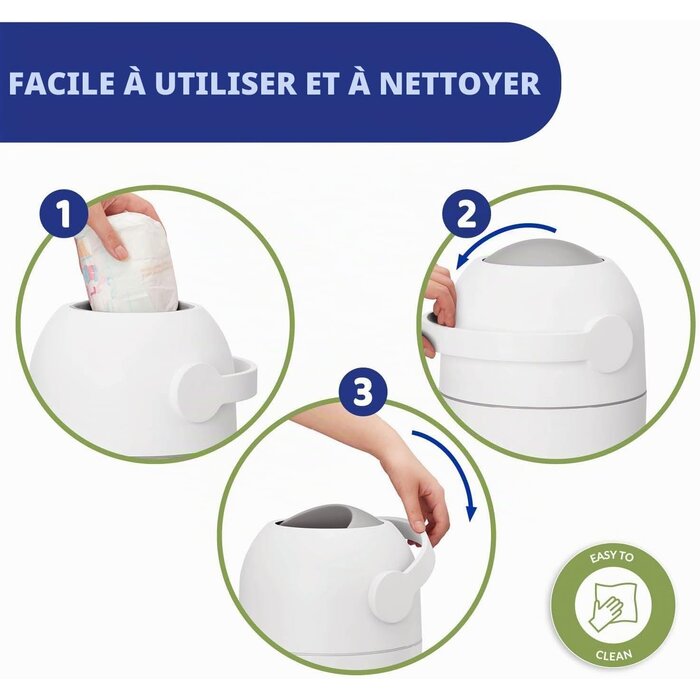 FACILE À UTILISER ET À NETTOYER

1

2

3

EASY TO

CLEAN