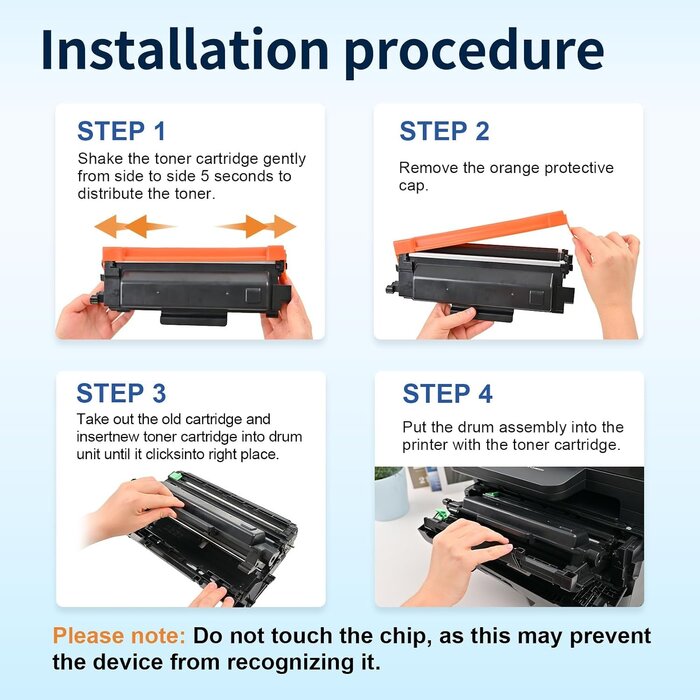 Installation procedure

STEP 1
Shake the toner cartridge gently from side to side 5 seconds to distribute the toner.

STEP 2
Remove the orange protective cap.

STEP 3
Take out the old cartridge and insertnew toner cartridge into drum unit until it clicksinto right place.

STEP 4
Put the drum assembly into the printer with the toner cartridge.

Please note: Do not touch the chip, as this may prevent the device from recognizing it.