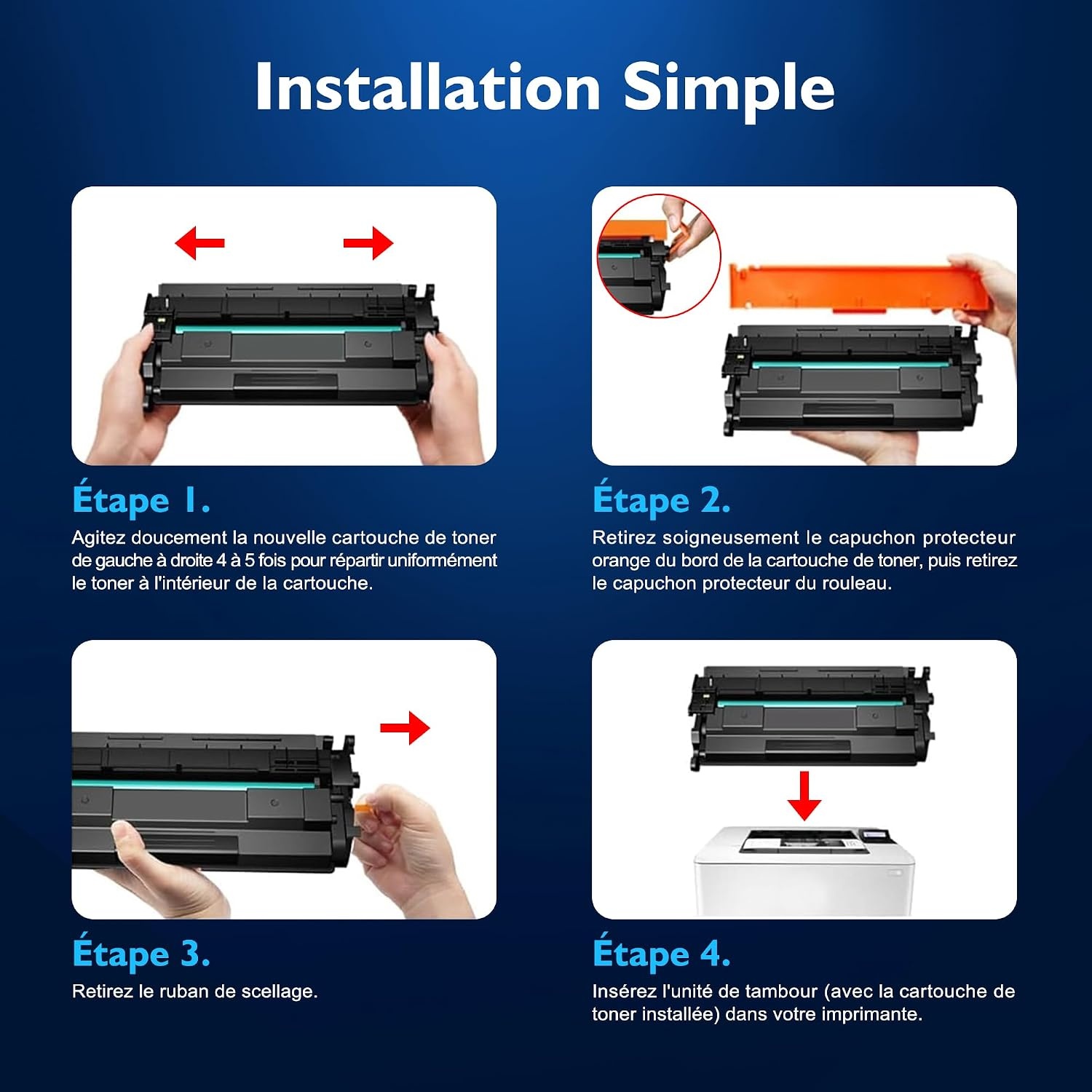 Installation Simple

Étape 1.

Agitez doucement la nouvelle cartouche de toner de gauche à droite 4 à 5 fois pour répartir uniformément le toner à l'intérieur de la cartouche.

Étape 2.

Retirez soigneusement le capuchon protecteur orange du bord de la cartouche de toner, puis retirez le capuchon protecteur du rouleau.

Étape 3.

Retirez le ruban de scellage.

Étape 4.

Insérez l'unité de tambour (avec la cartouche de toner installée) dans votre imprimante.