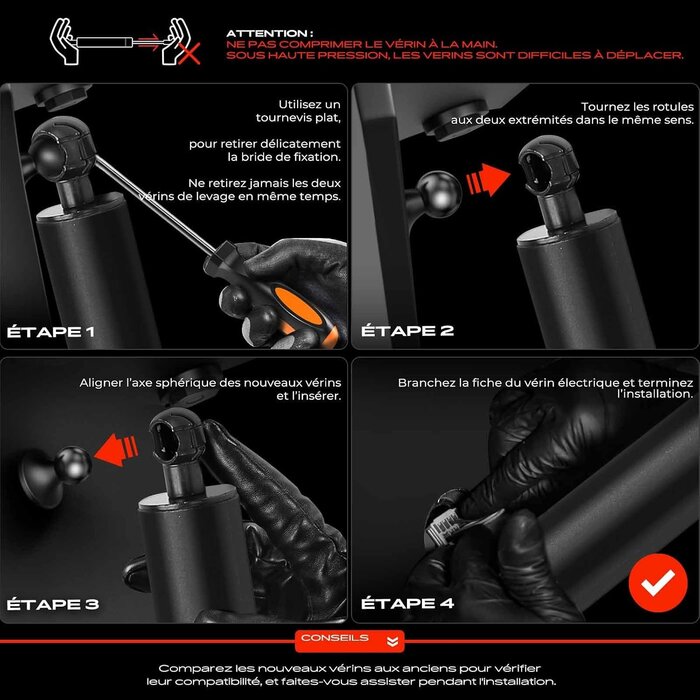 ATTENTION :
NE PAS COMPRIMER LE VÉRIN À LA MAIN.
SOUS HAUTE PRESSION, LES VERINS SONT DIFFICILES À DÉPLACER.

Utilisez un tournevis plat,

pour retirer délicatement la bride de fixation.

Ne retirez jamais les deux vérins de levage en même temps.

ÉTAPE 1

Tournez les rotules aux deux extrémités dans le même sens.

ÉTAPE 2

Aligner l'axe sphérique des nouveaux vérins et l'insérer.

ÉTAPE 3

Branchez la fiche du vérin électrique et terminez l'installation.

ÉTAPE 4

CONSEILS

Comparez les nouveaux vérins aux anciens pour vérifier leur compatibilité, et faites-vous assister pendant l'installation.