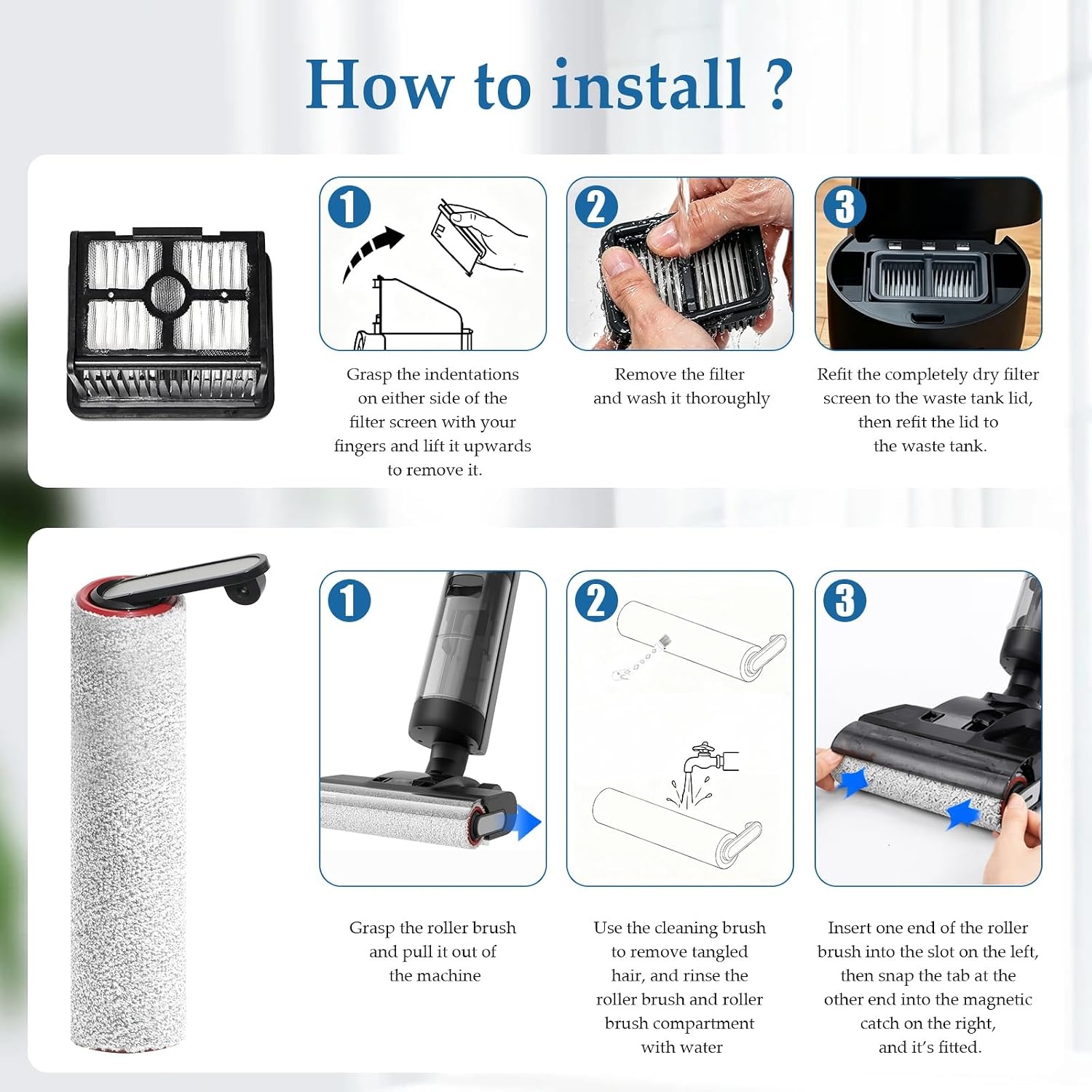 How to install ?

1

Grasp the indentations on either side of the filter screen with your fingers and lift it upwards to remove it.

2

Remove the filter and wash it thoroughly

3

Refit the completely dry filter screen to the waste tank lid, then refit the lid to the waste tank.

1

Grasp the roller brush and pull it out of the machine

2

Use the cleaning brush to remove tangled hair, and rinse the roller brush and roller brush compartment with water

3

Insert one end of the roller brush into the slot on the left, then snap the tab at the other end into the magnetic catch on the right, and it's fitted.