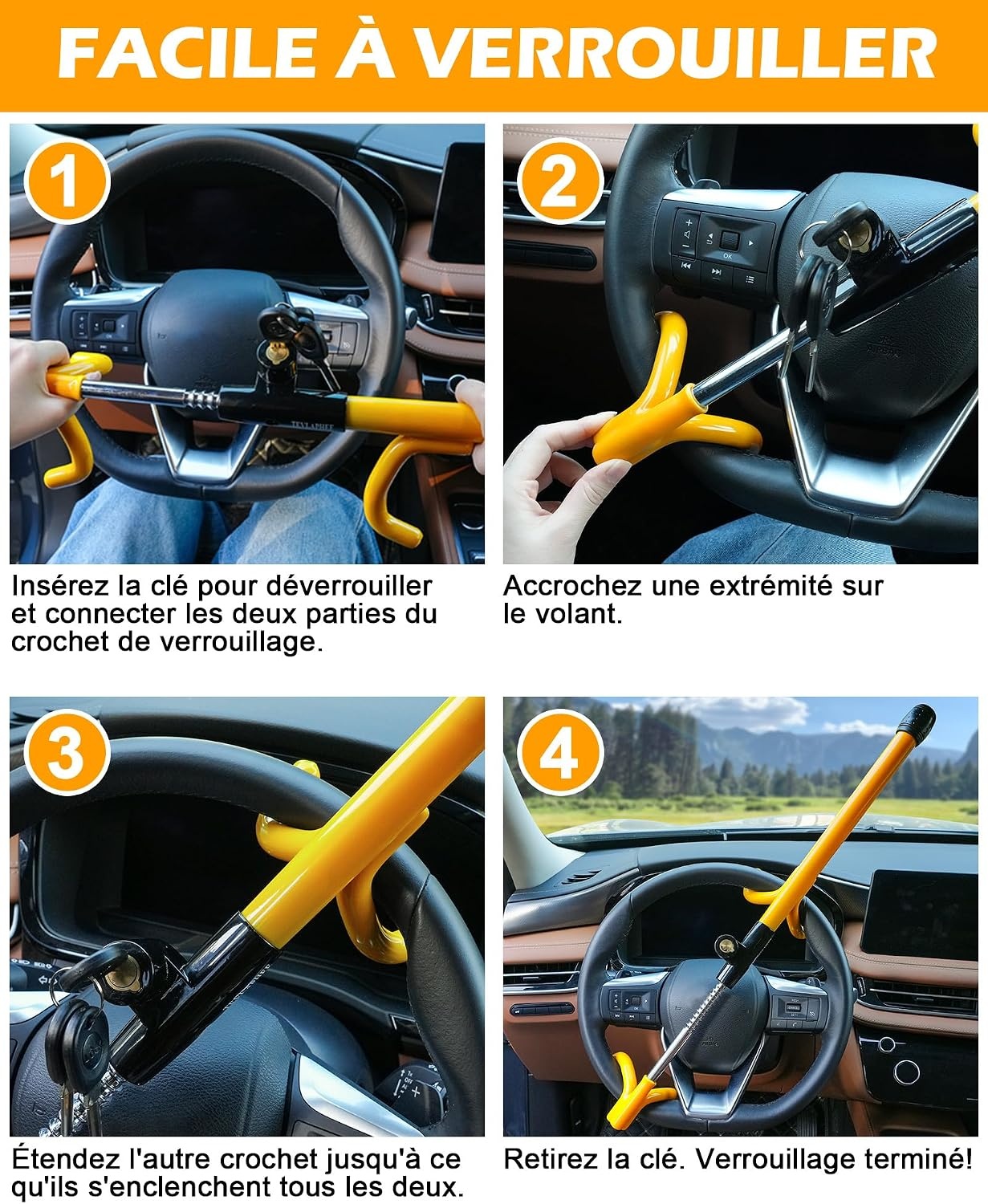 FACILE À VERROUILLER

1

TEVLAPHEE

Insérez la clé pour déverrouiller et connecter les deux parties du crochet de verrouillage.

2

OK

Accrochez une extrémité sur le volant.

3

Étendez l'autre crochet jusqu'à ce qu'ils s'enclenchent tous les deux.

4

Retirez la clé. Verrouillage terminé!