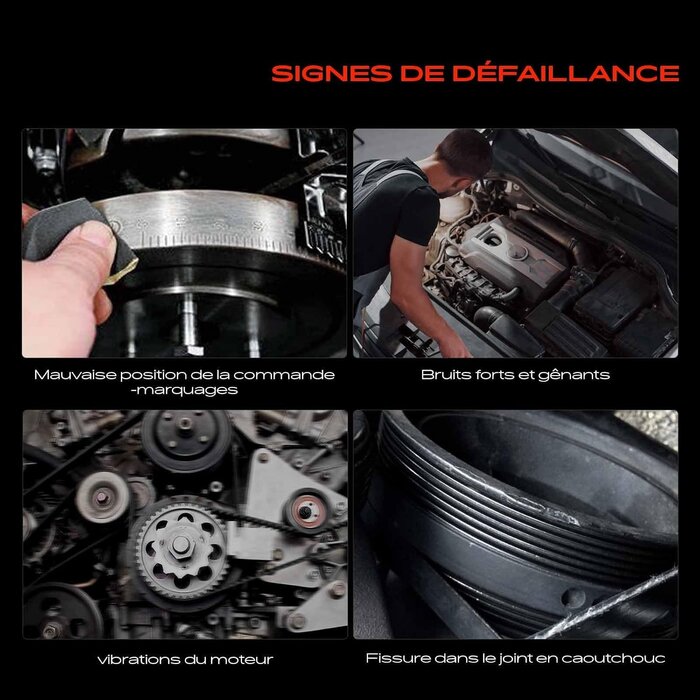 SIGNES DE DÉFAILLANCE

Mauvaise position de la commande -marquages

Bruits forts et gênants

vibrations du moteur

Fissure dans le joint en caoutchouc