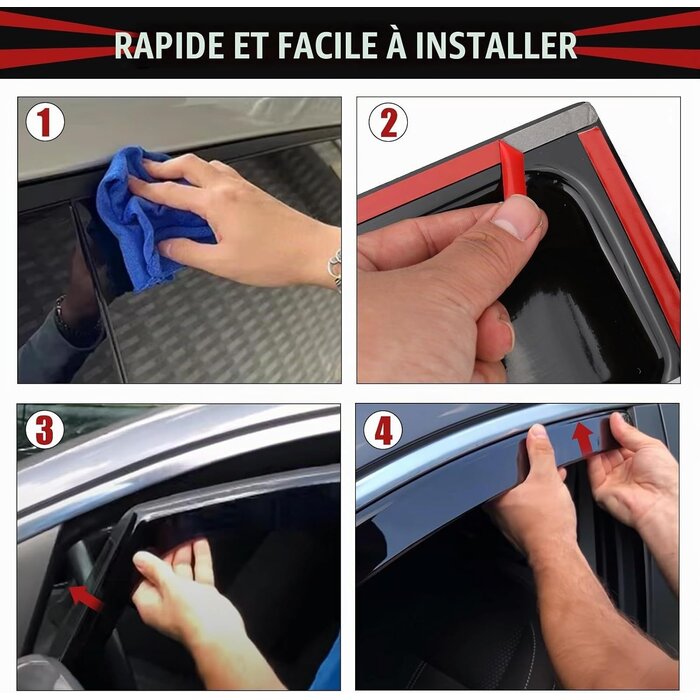 RAPIDE ET FACILE À INSTALLER

1

2

3

4