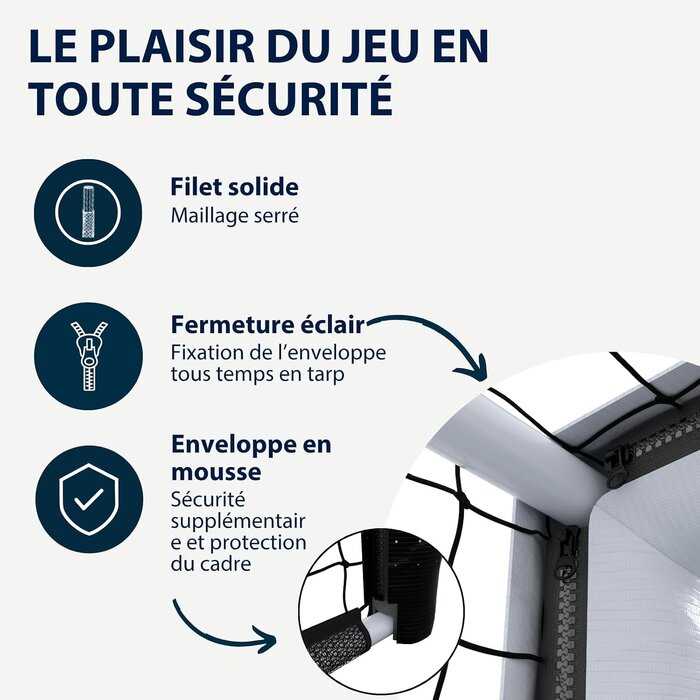 LE PLAISIR DU JEU EN TOUTE SÉCURITÉ

Filet solide
Maillage serré

Fermeture éclair
Fixation de l'enveloppe tous temps en tarp

Enveloppe en mousse
Sécurité supplémentair e et protection du cadre