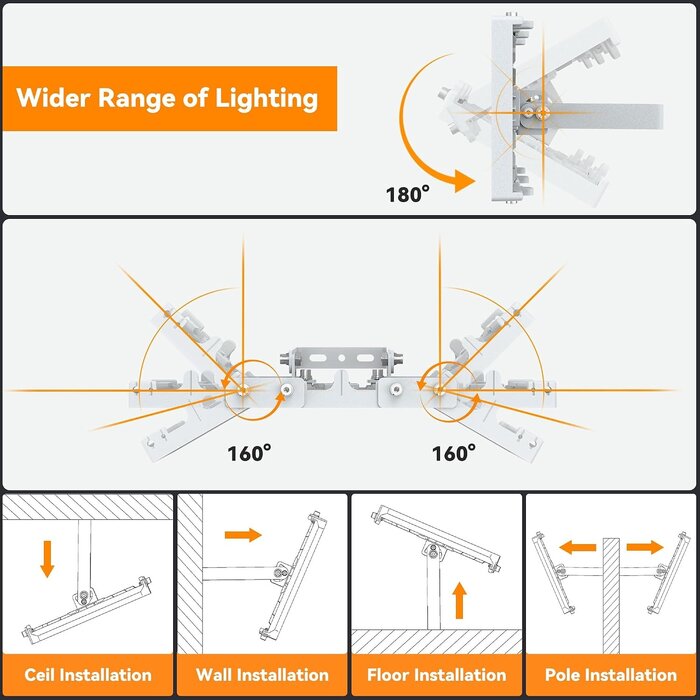 Wider Range of Lighting

180°

160°

160°

Ceil Installation

Wall Installation

Floor Installation

Pole Installation