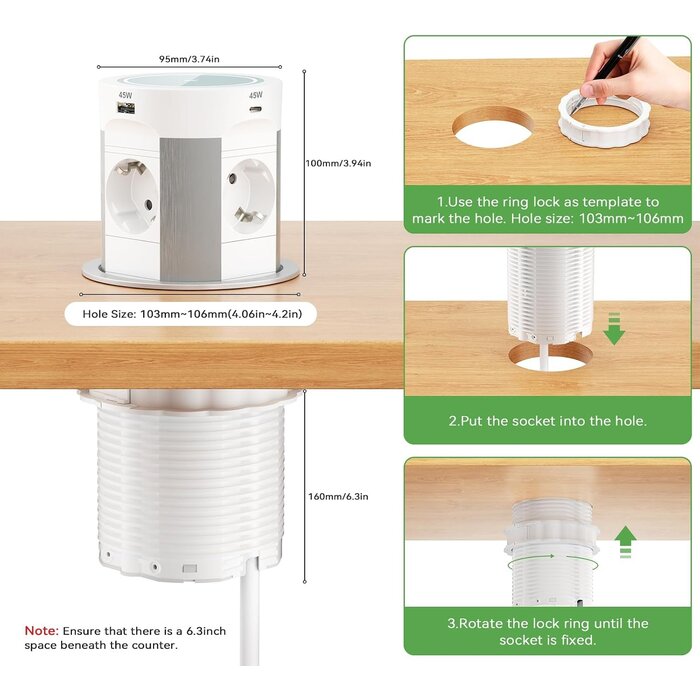 95mm/3.74in

45W

45W

100mm/3.94in

Hole Size: 103mm~106mm(4.06in~4.2in)

160mm/6.3in

Note: Ensure that there is a 6.3inch space beneath the counter.

1.Use the ring lock as template to mark the hole. Hole size: 103mm~106mm

2.Put the socket into the hole.

3.Rotate the lock ring until the socket is fixed.