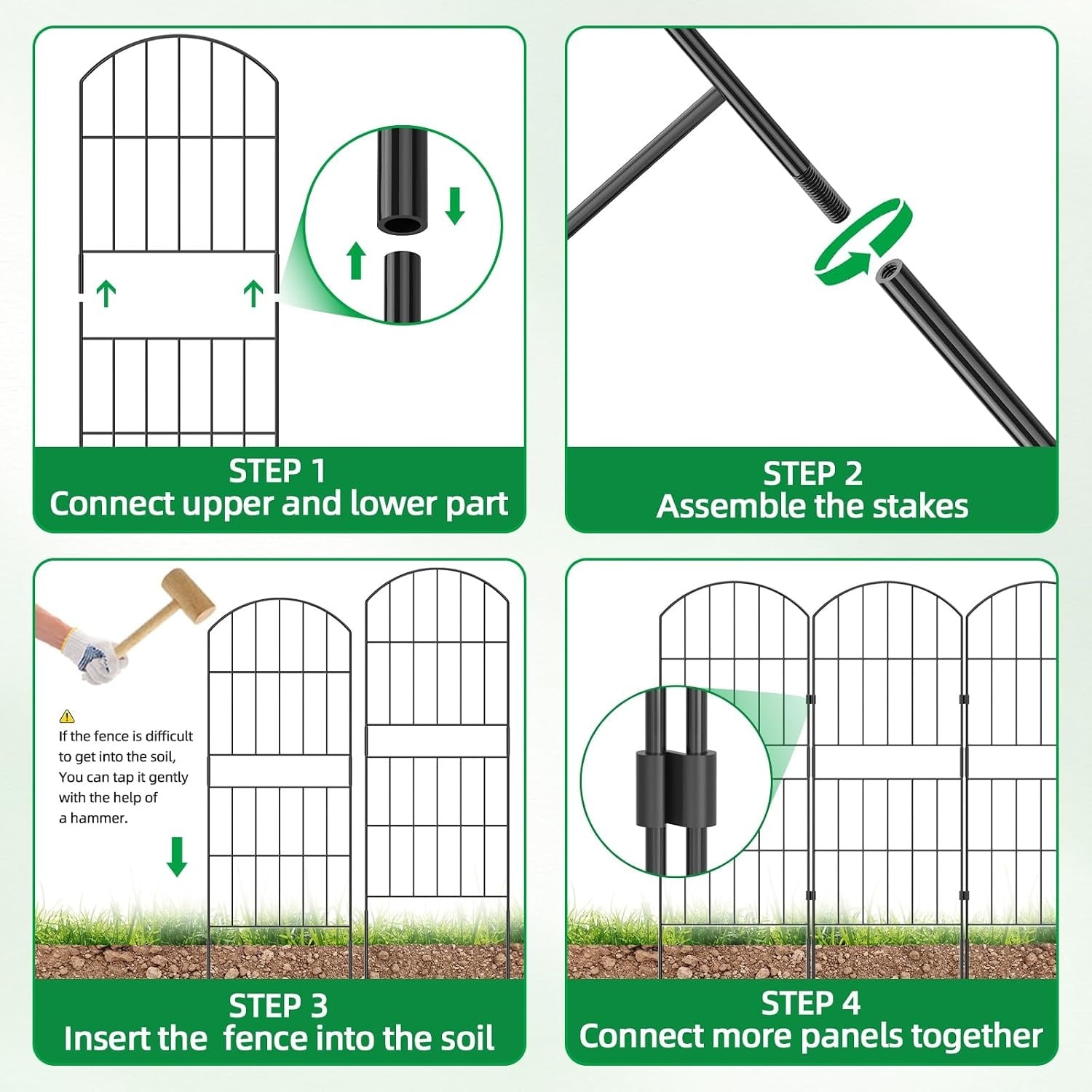 STEP 1
Connect upper and lower part

STEP 2
Assemble the stakes

If the fence is difficult to get into the soil, You can tap it gently with the help of a hammer.

STEP 3
Insert the  fence into the soil

STEP 4
Connect more panels together