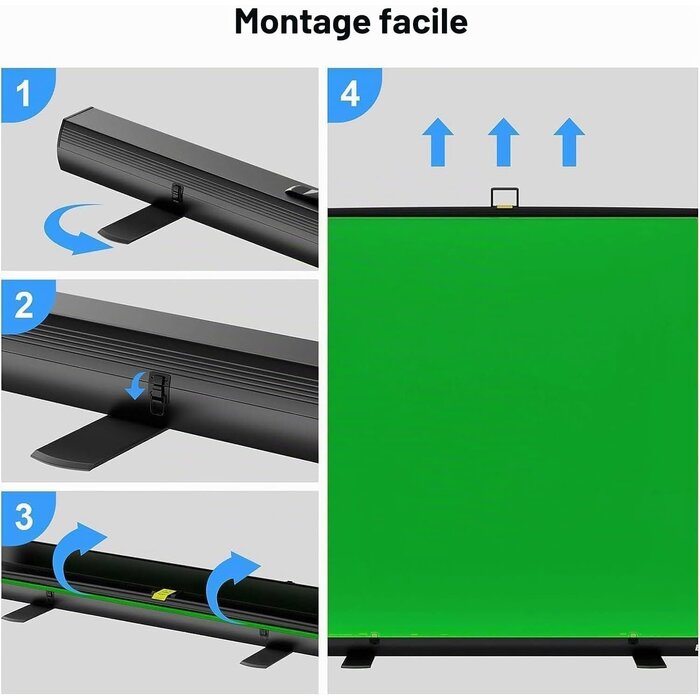 Montage facile

1

2

3

4