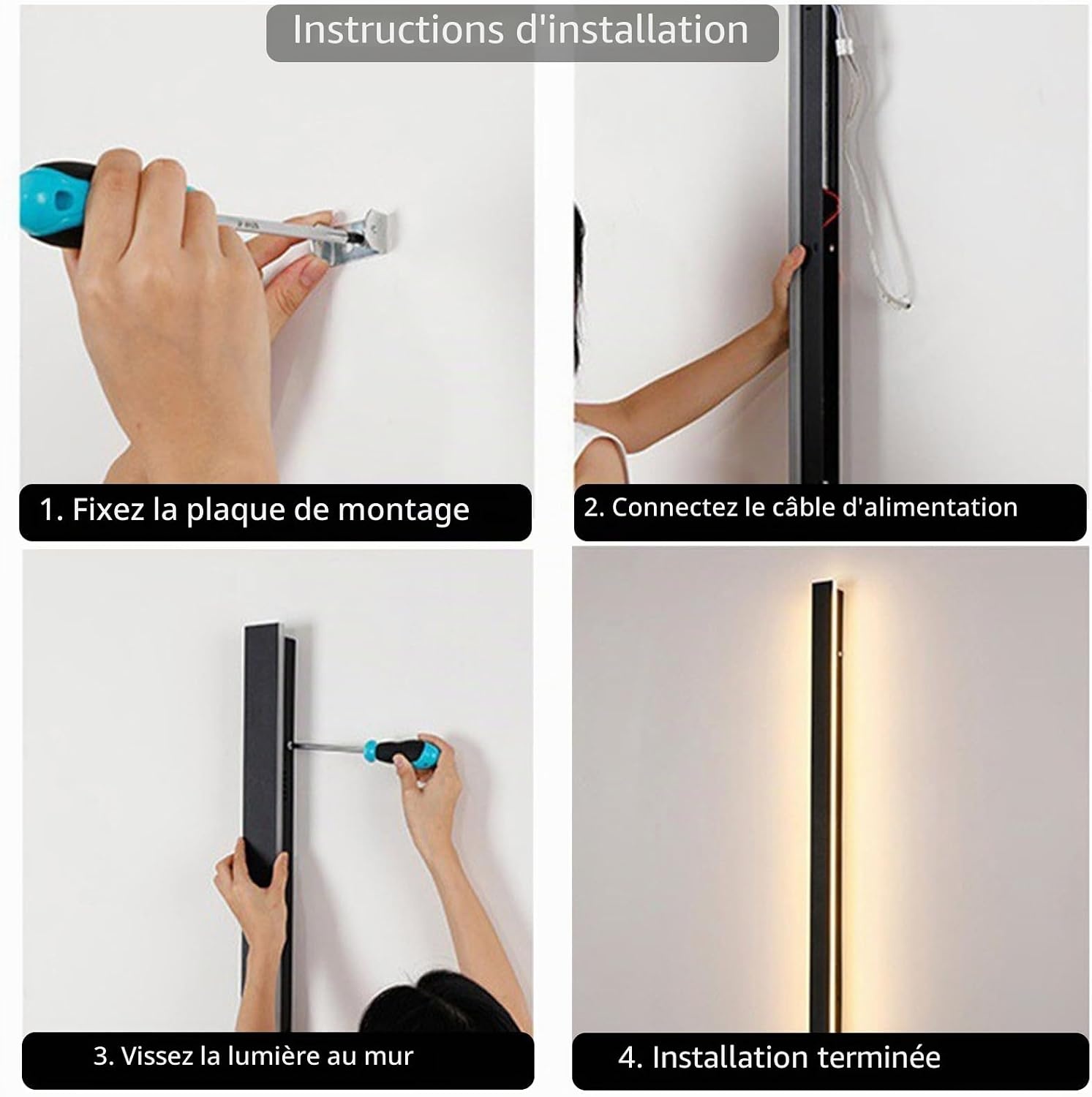 Instructions d'installation

1. Fixez la plaque de montage

2. Connectez le câble d'alimentation

3. Vissez la lumière au mur

4. Installation terminée