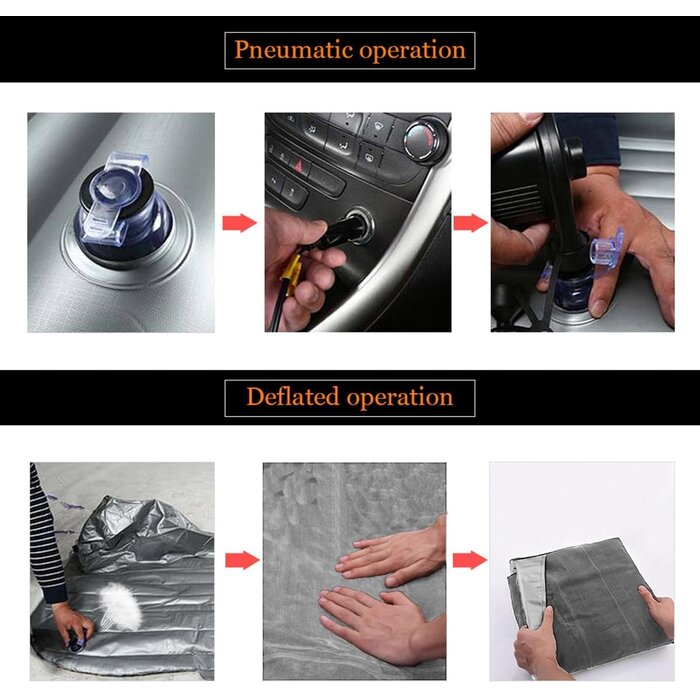 Pneumatic operation

Deflated operation