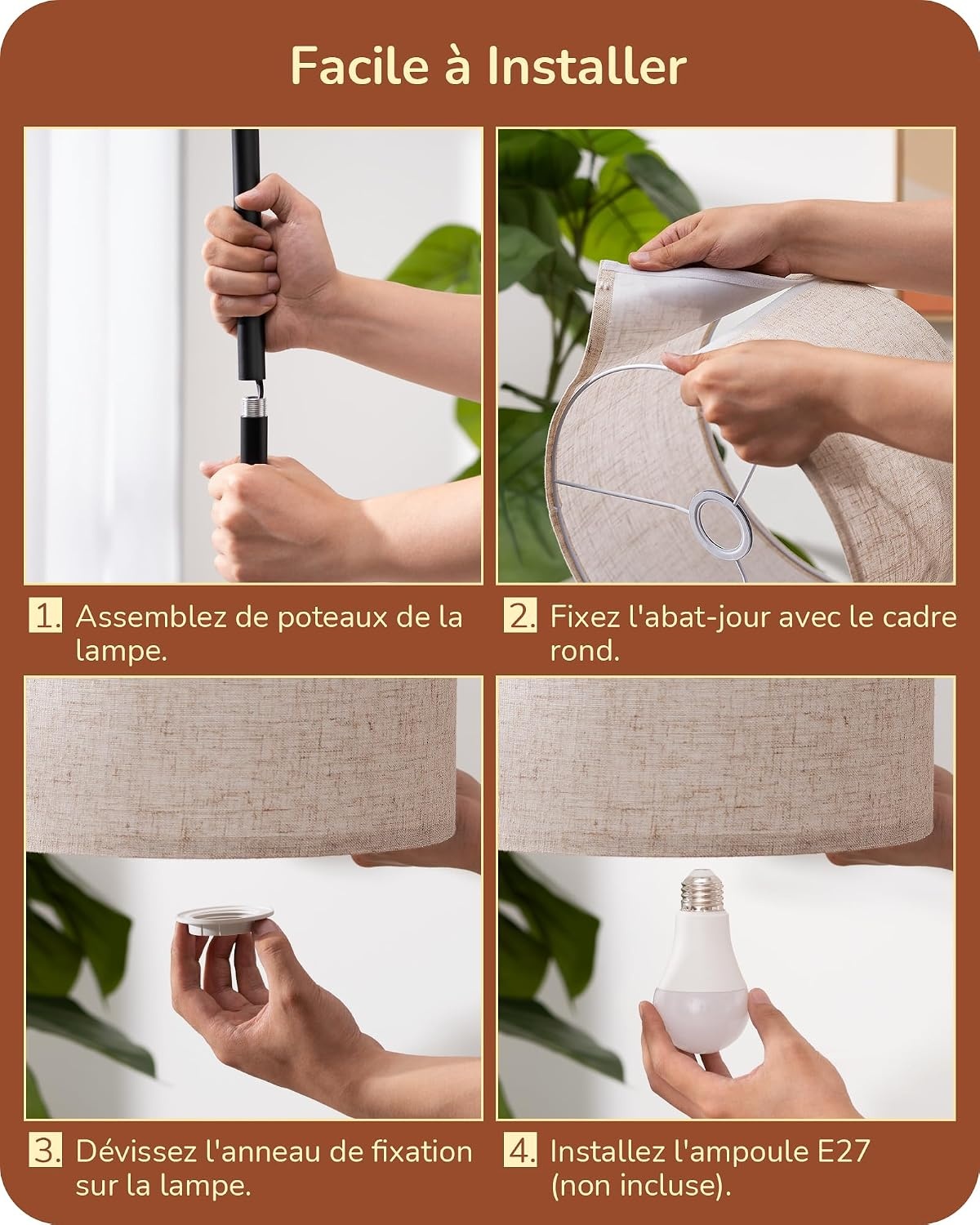 Facile à Installer

1. Assemblez de poteaux de la lampe.

2. Fixez l'abat-jour avec le cadre rond.

3. Dévissez l'anneau de fixation sur la lampe.

4. Installez l'ampoule E27 (non incluse).