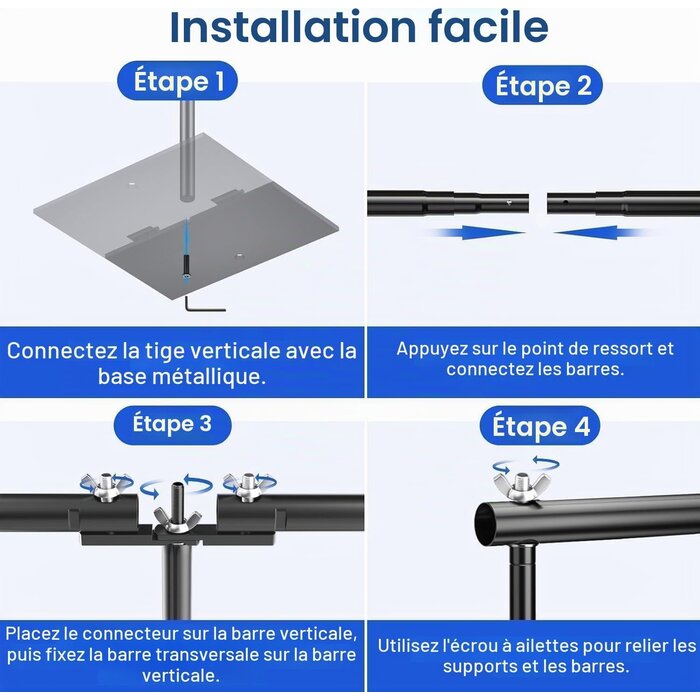 Installation facile

Étape 1

Connectez la tige verticale avec la base métallique.

Étape 2

Appuyez sur le point de ressort et connectez les barres.

Étape 3

Placez le connecteur sur la barre verticale, puis fixez la barre transversale sur la barre verticale.

Étape 4

Utilisez l'écrou à ailettes pour relier les supports et les barres.