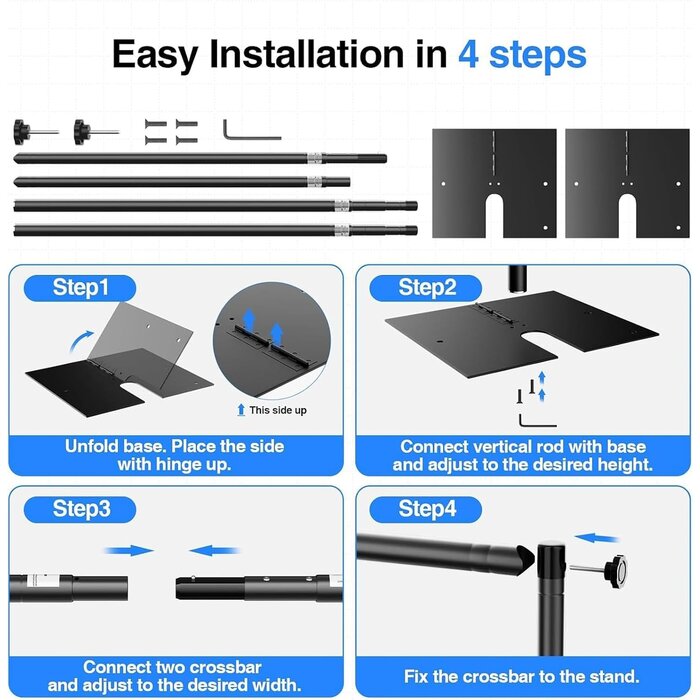 Easy Installation in 4 steps

Step1

This side up

Unfold base. Place the side with hinge up.

Step2

Connect vertical rod with base and adjust to the desired height.

Step3

Connect two crossbar and adjust to the desired width.

Step4

Fix the crossbar to the stand.