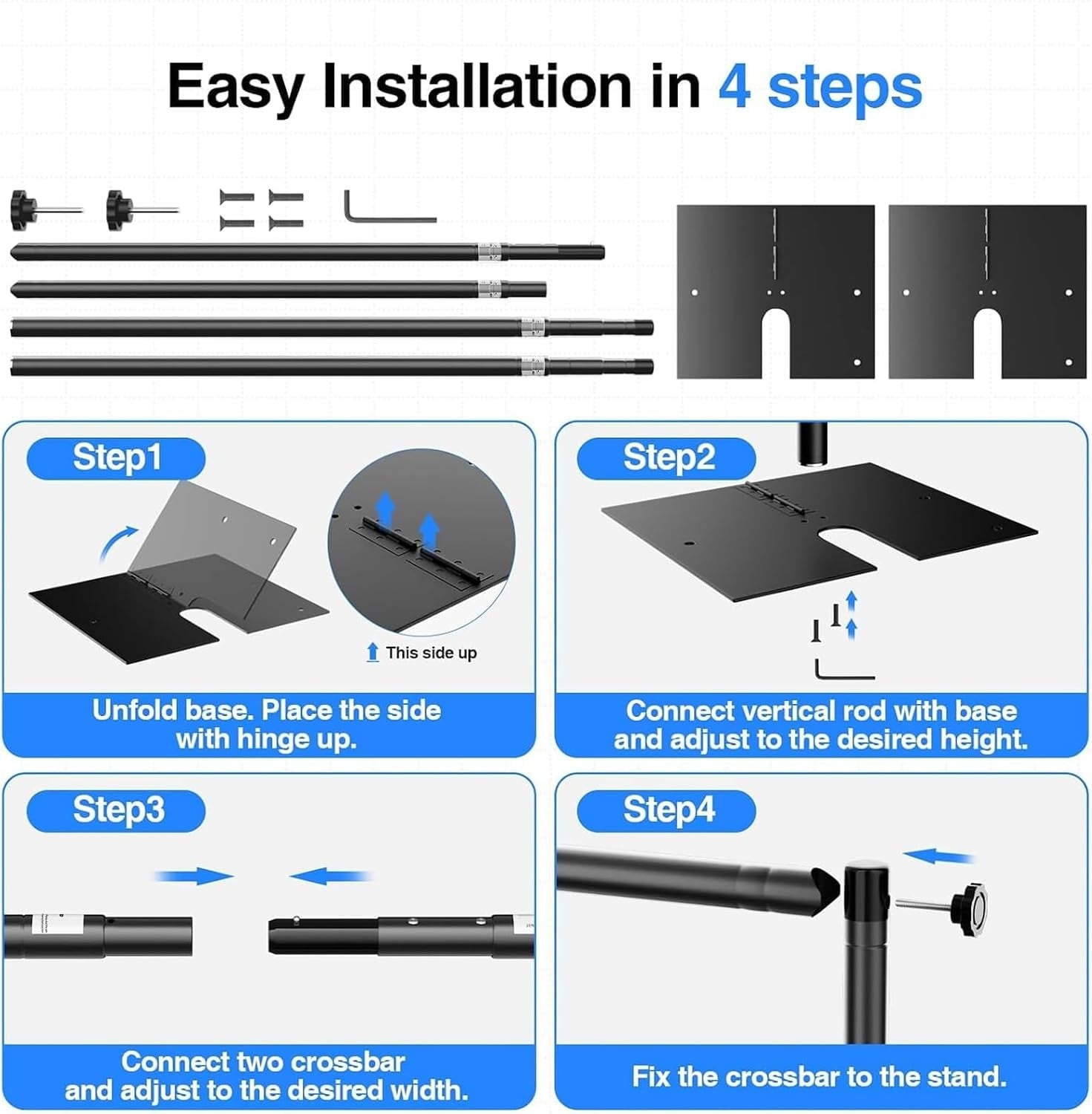 Easy Installation in 4 steps

Step1

This side up

Unfold base. Place the side with hinge up.

Step2

Connect vertical rod with base and adjust to the desired height.

Step3

Connect two crossbar and adjust to the desired width.

Step4

Fix the crossbar to the stand.