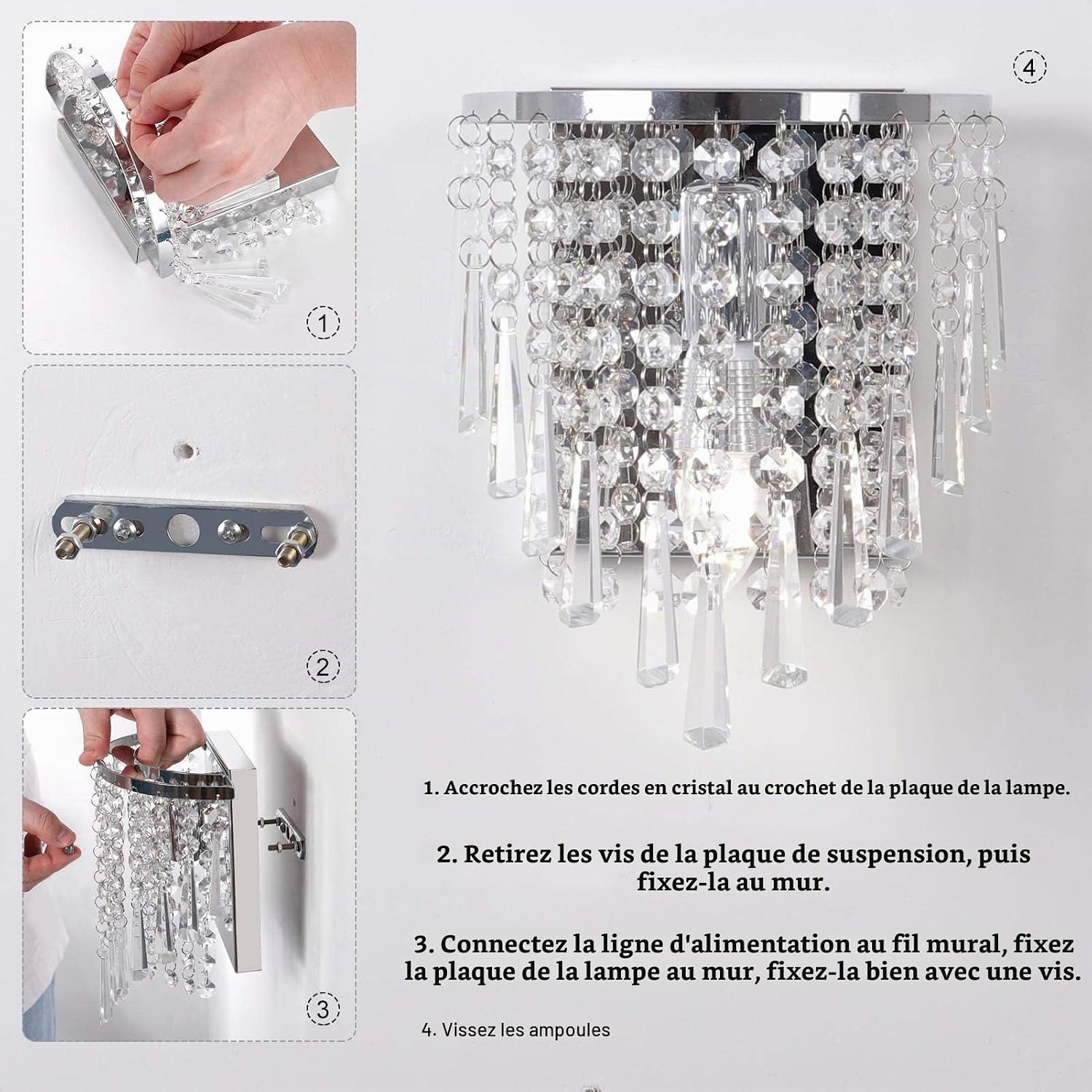 1

2

3

4

1. Accrochez les cordes en cristal au crochet de la plaque de la lampe.

2. Retirez les vis de la plaque de suspension, puis fixez-la au mur.

3. Connectez la ligne d'alimentation au fil mural, fixez la plaque de la lampe au mur, fixez-la bien avec une vis.

4. Vissez les ampoules