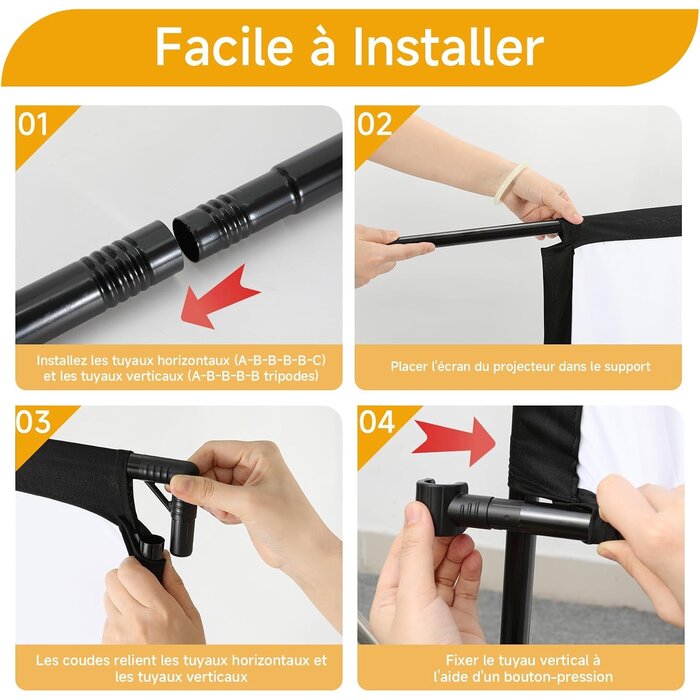 Facile à Installer

01

Installez les tuyaux horizontaux (A-B-B-B-B-C) et les tuyaux verticaux (A-B-B-B-B tripodes)

02

Placer l'écran du projecteur dans le support

03

Les coudes relient les tuyaux horizontaux et les tuyaux verticaux

04

Fixer le tuyau vertical à l'aide d'un bouton-pression