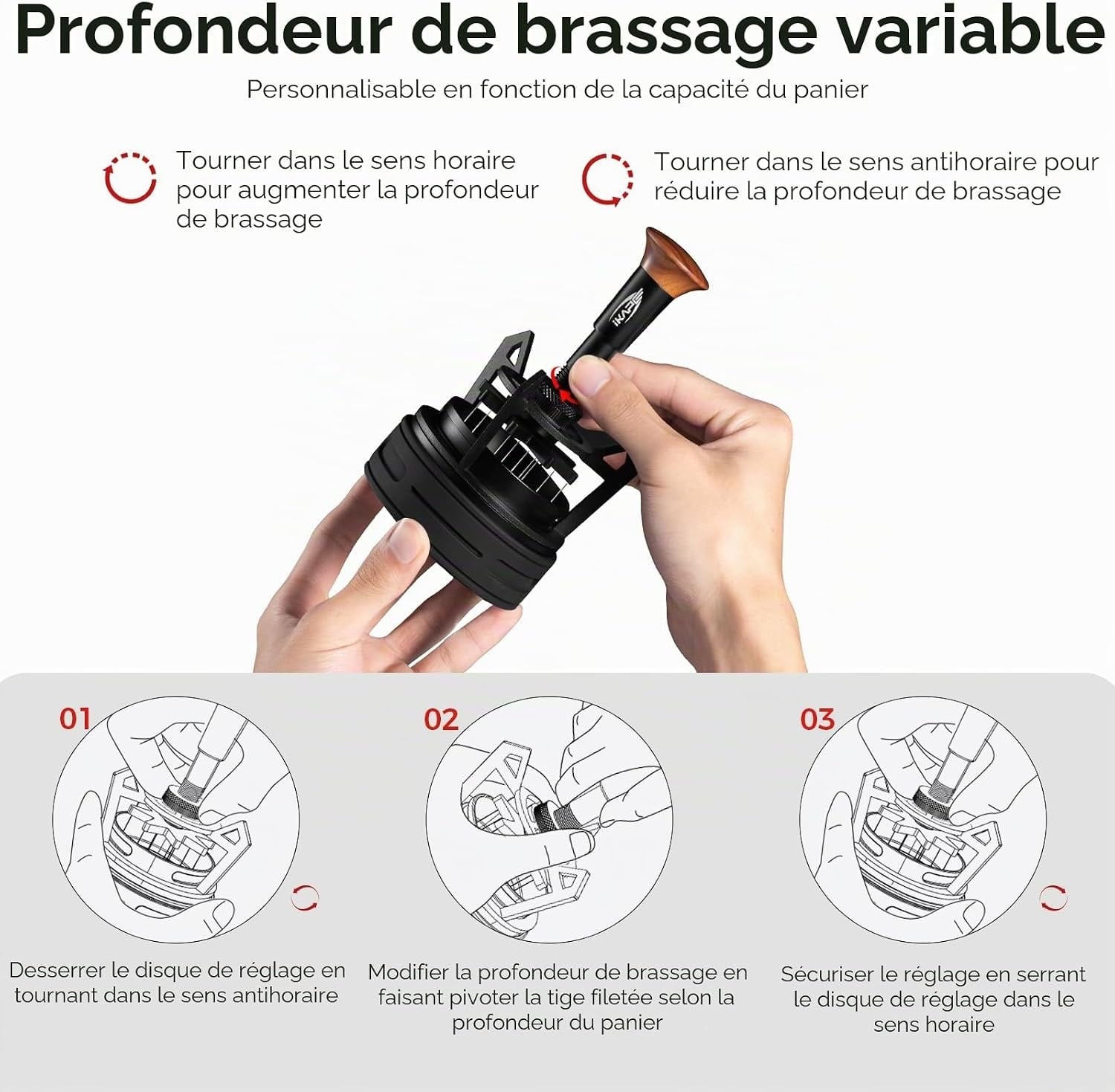 Profondeur de brassage variable

Personnalisable en fonction de la capacité du panier

Tourner dans le sens horaire pour augmenter la profondeur de brassage

Tourner dans le sens antihoraire pour réduire la profondeur de brassage

IKAPE

01

Desserrer le disque de réglage en tournant dans le sens antihoraire

02

Modifier la profondeur de brassage en faisant pivoter la tige filetée selon la profondeur du panier

03

Sécuriser le réglage en serrant le disque de réglage dans le sens horaire