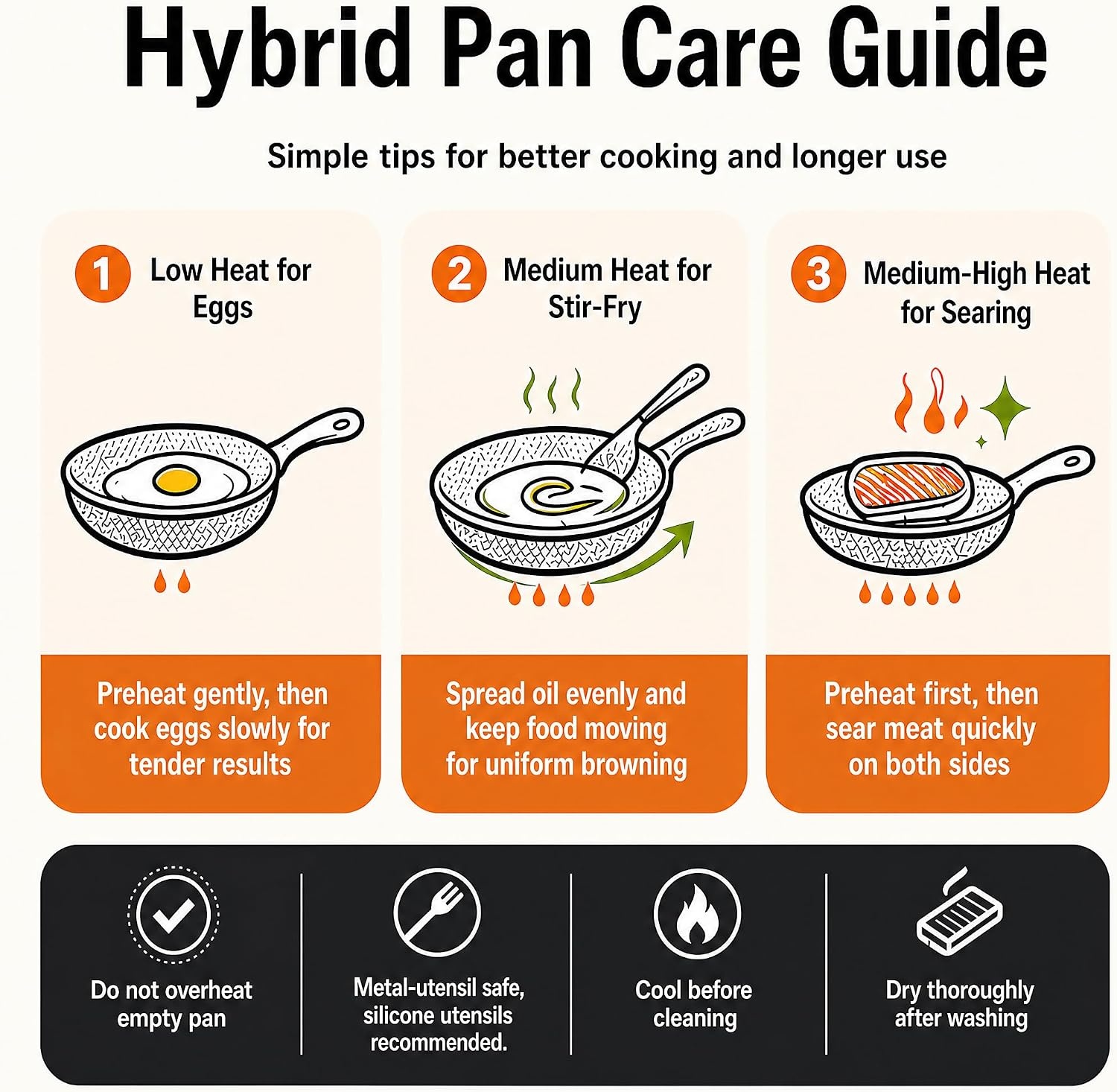 Hybrid Pan Care Guide

Simple tips for better cooking and longer use

1 Low Heat for Eggs

Preheat gently, then cook eggs slowly for tender results

2 Medium Heat for Stir-Fry

Spread oil evenly and keep food moving for uniform browning

3 Medium-High Heat for Searing

Preheat first, then sear meat quickly on both sides

Do not overheat empty pan

Metal-utensil safe, silicone utensils recommended.

Cool before cleaning

Dry thoroughly after washing